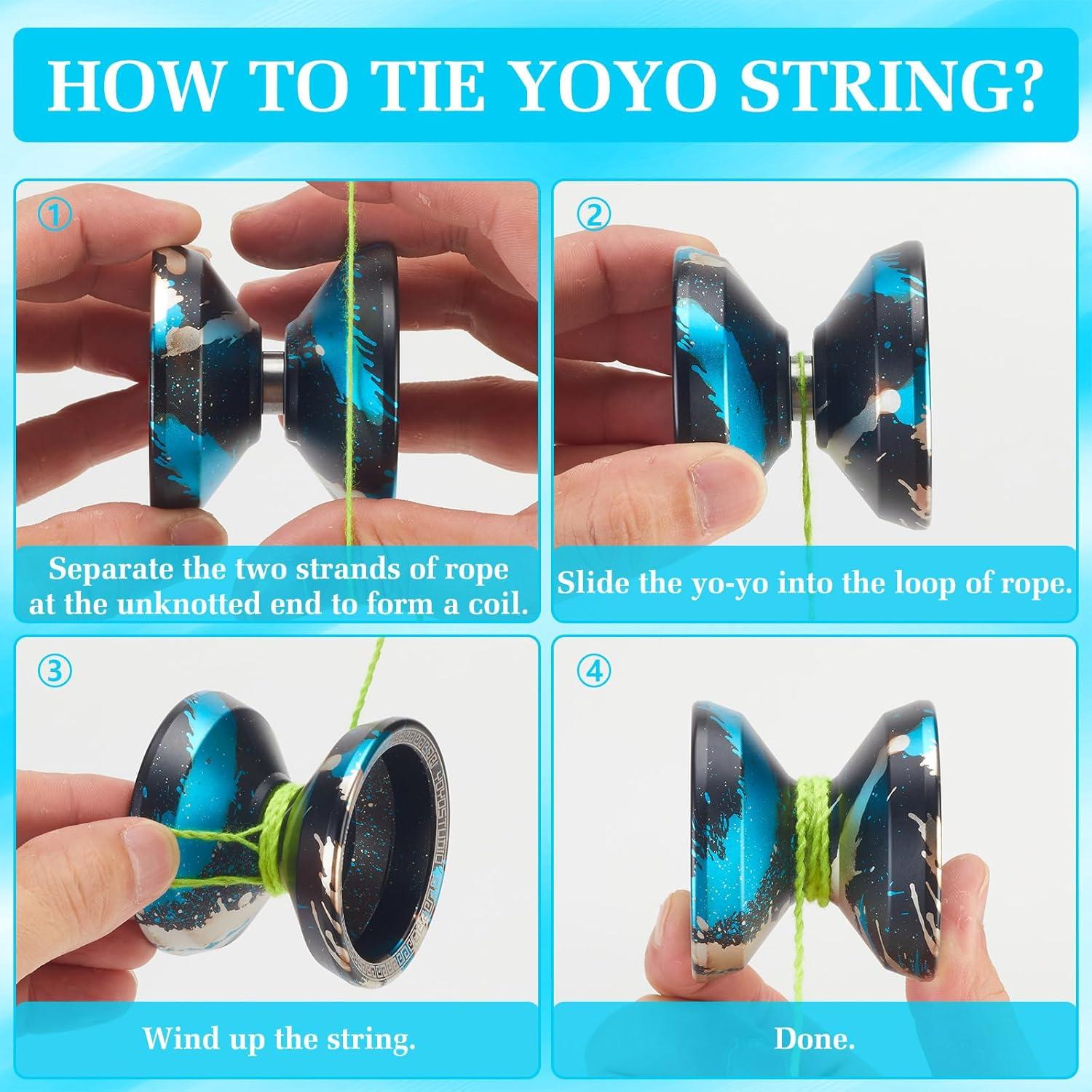 HOW TO TIE YOYO STRING?

①

Separate the two strands of rope at the unknotted end to form a coil.

②

Slide the yo-yo into the loop of rope.

③

Wind up the string.

④

Done.