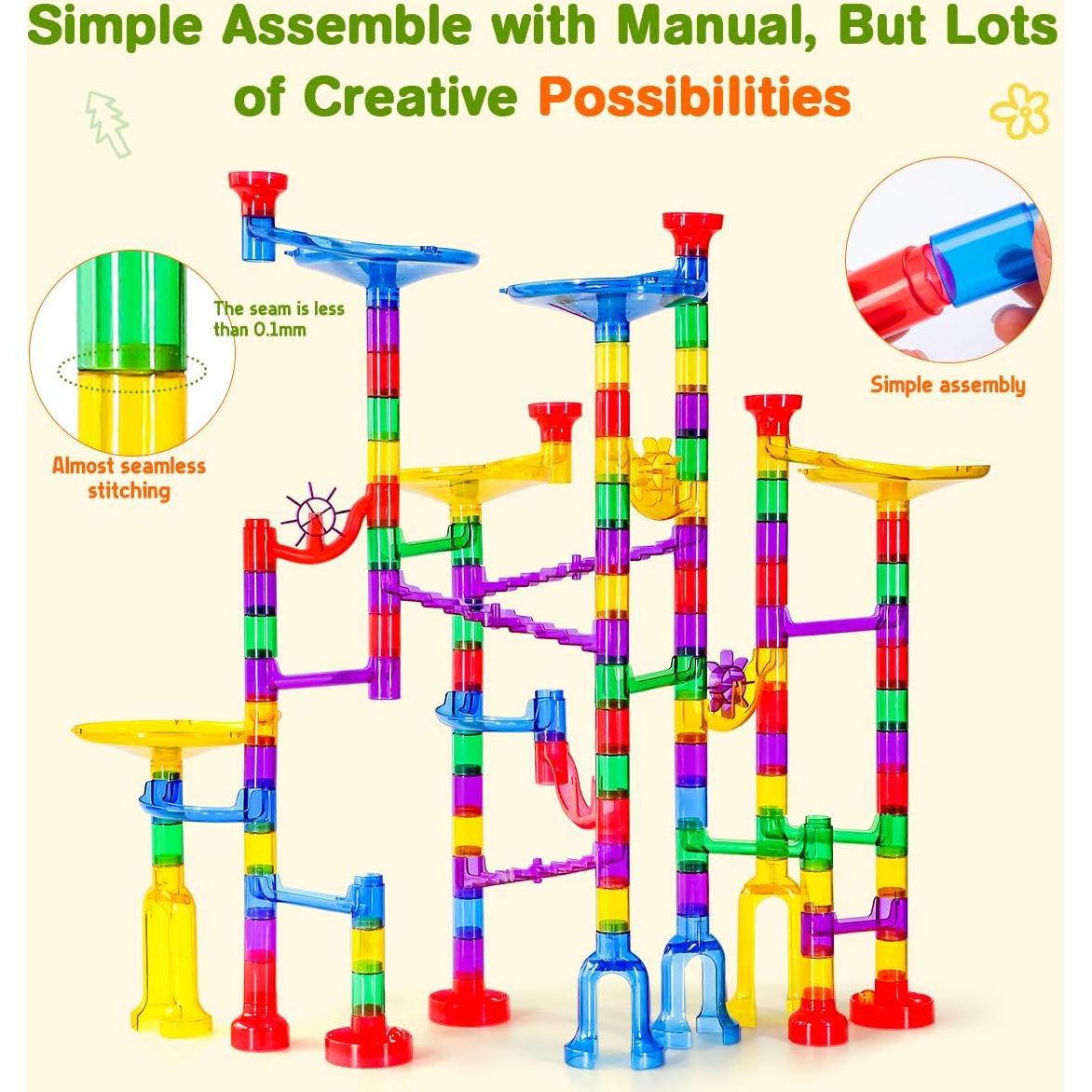 Simple Assemble with Manual, But Lots of Creative Possibilities

The seam is less than 0.1mm

Almost seamless stitching

Simple assembly