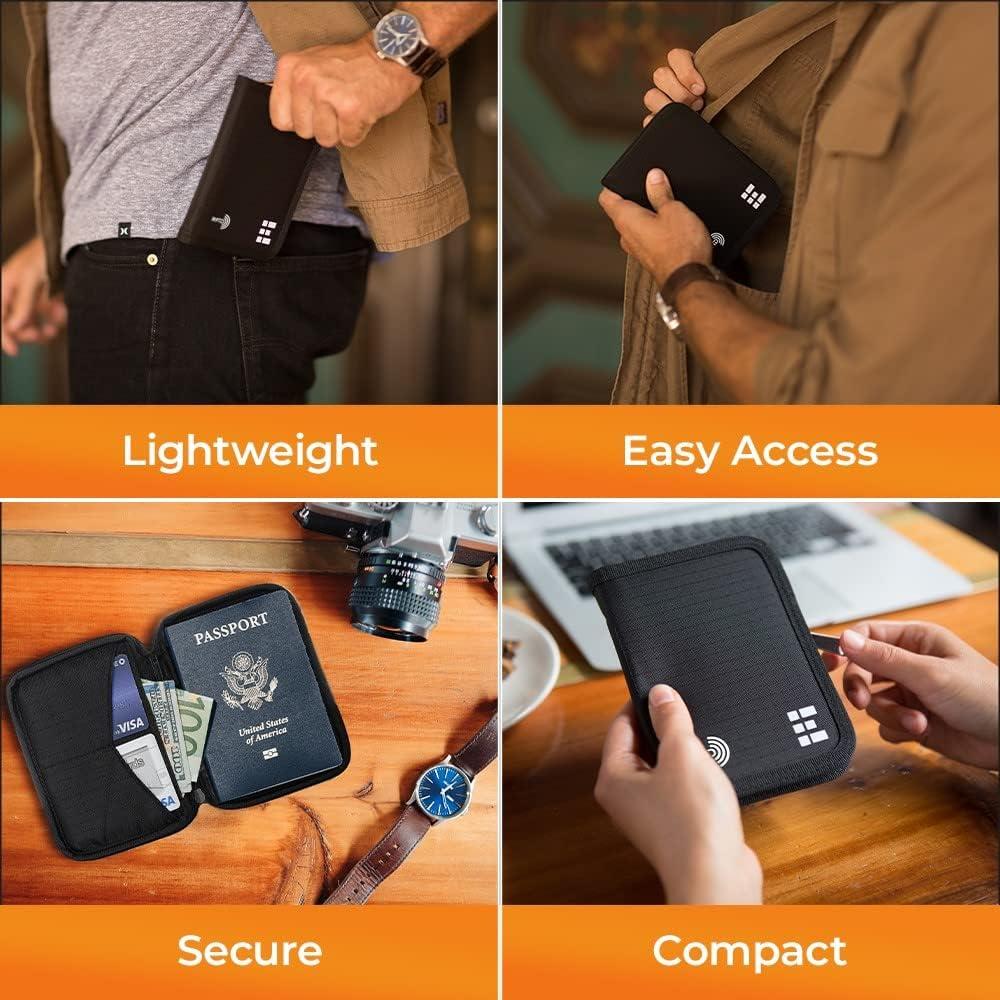 Lightweight

Easy Access

PASSPORT

United States of America

VISA

100

Secure

Compact