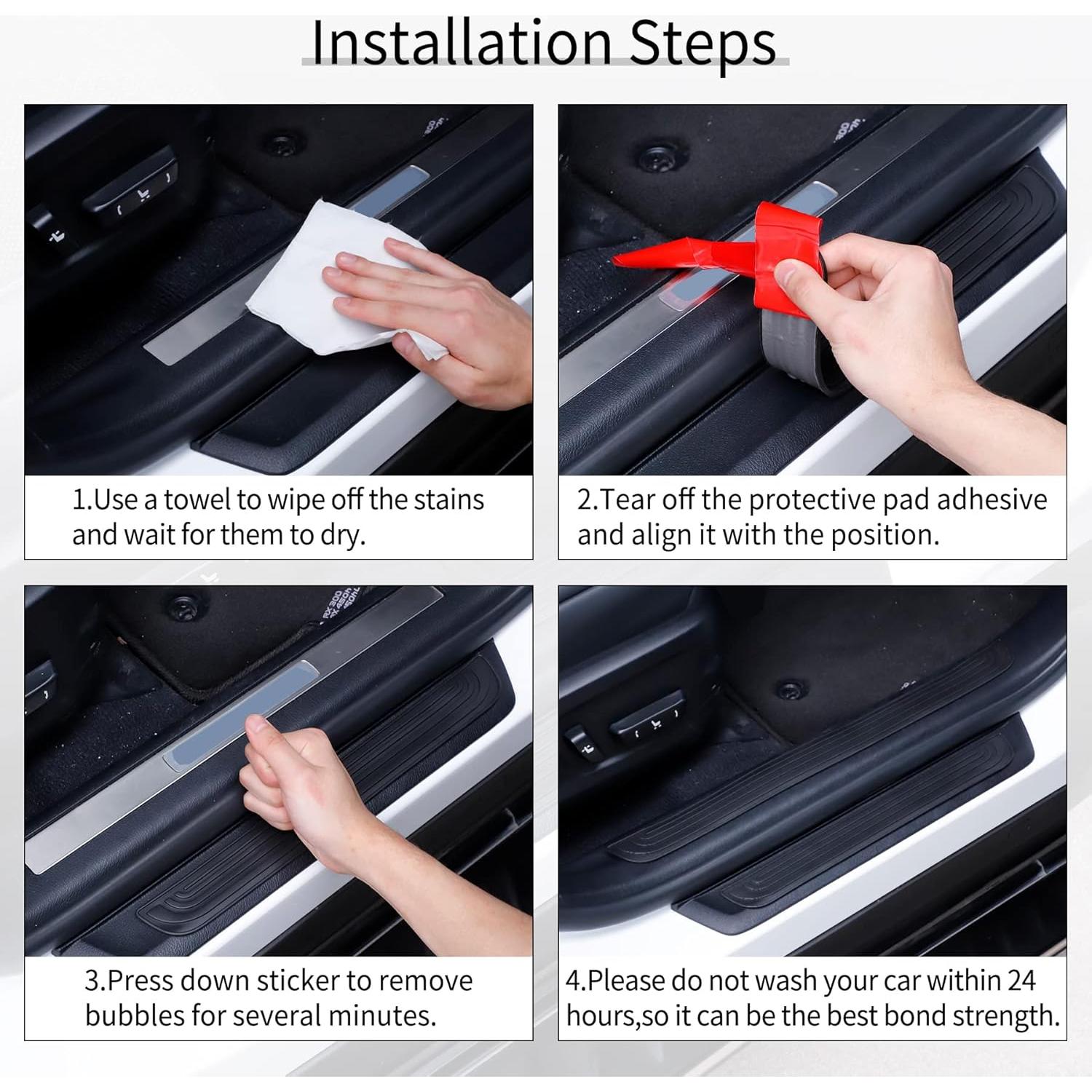 Installation Steps

1.Use a towel to wipe off the stains and wait for them to dry.

2.Tear off the protective pad adhesive and align it with the position.

3.Press down sticker to remove bubbles for several minutes.

4.Please do not wash your car within 24 hours,so it can be the best bond strength.