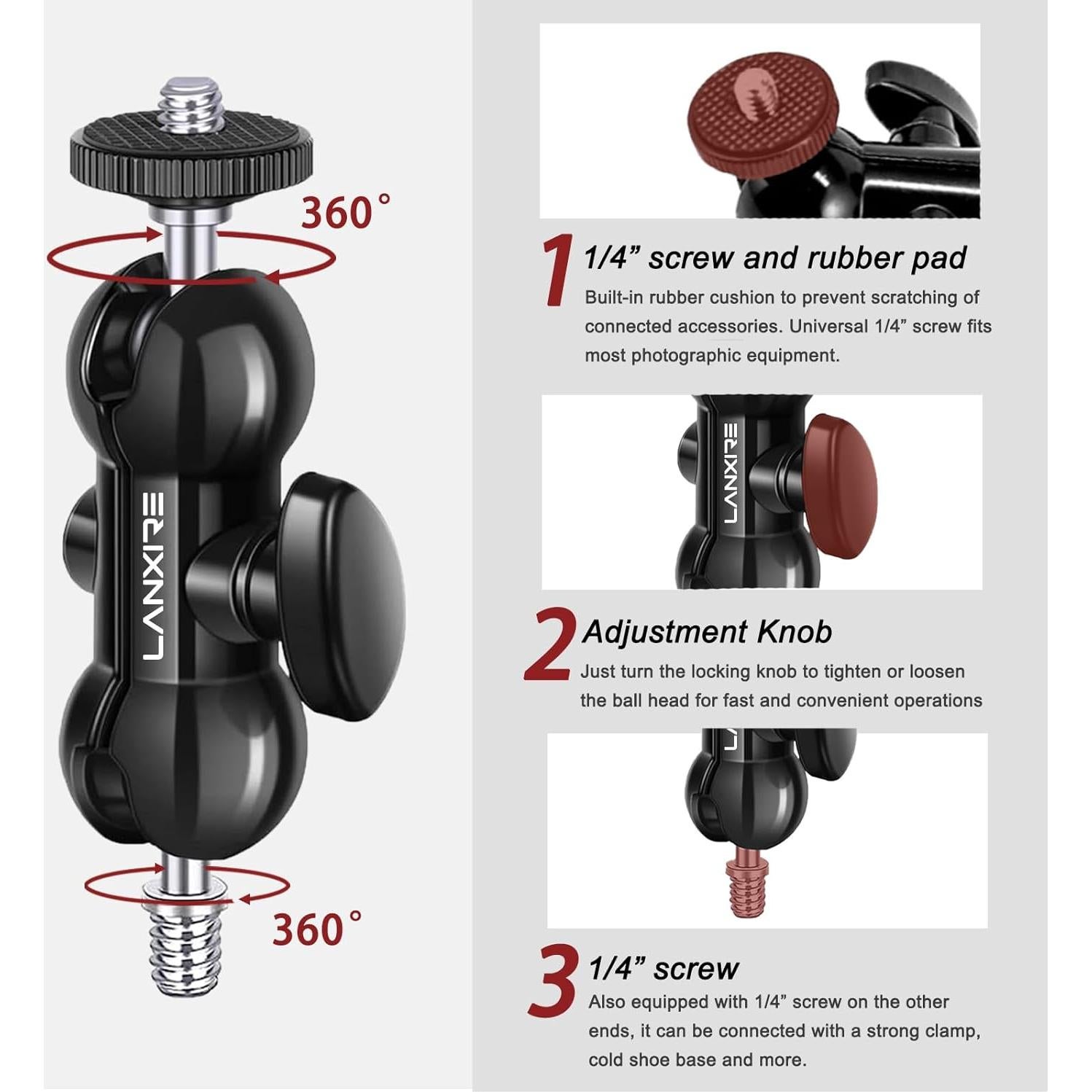 360°

LANXIRE

360°

1 1/4” screw and rubber pad
Built-in rubber cushion to prevent scratching of connected accessories. Universal 1/4” screw fits most photographic equipment.

LANXIRE

2 Adjustment Knob
Just turn the locking knob to tighten or loosen the ball head for fast and convenient operations

3 1/4” screw
Also equipped with 1/4” screw on the other ends, it can be connected with a strong clamp, cold shoe base and more.