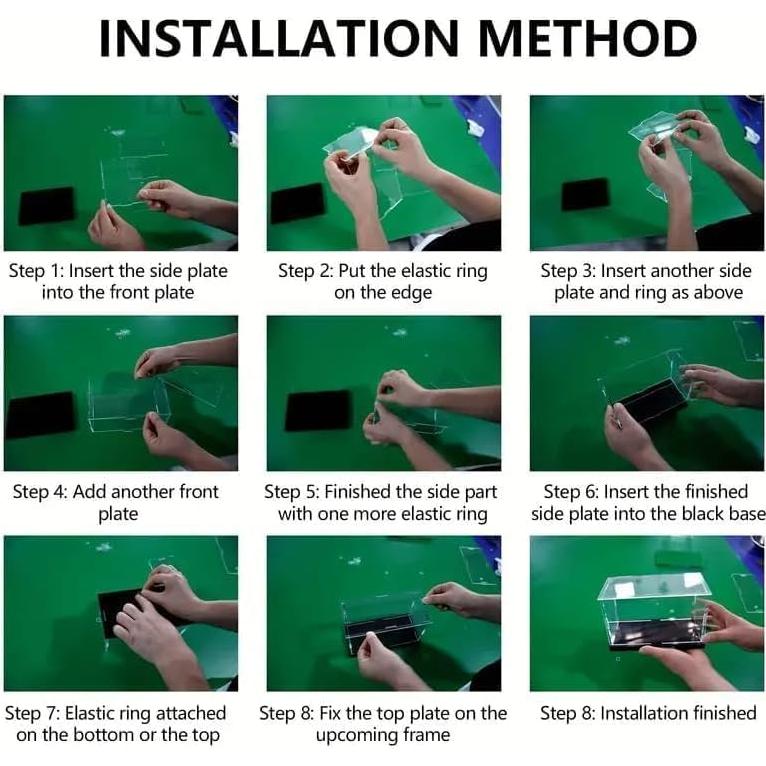 INSTALLATION METHOD

Step 1: Insert the side plate into the front plate

Step 2: Put the elastic ring on the edge

Step 3: Insert another side plate and ring as above

Step 4: Add another front plate

Step 5: Finished the side part with one more elastic ring

Step 6: Insert the finished side plate into the black base

Step 7: Elastic ring attached on the bottom or the top

Step 8: Fix the top plate on the upcoming frame

Step 8: Installation finished