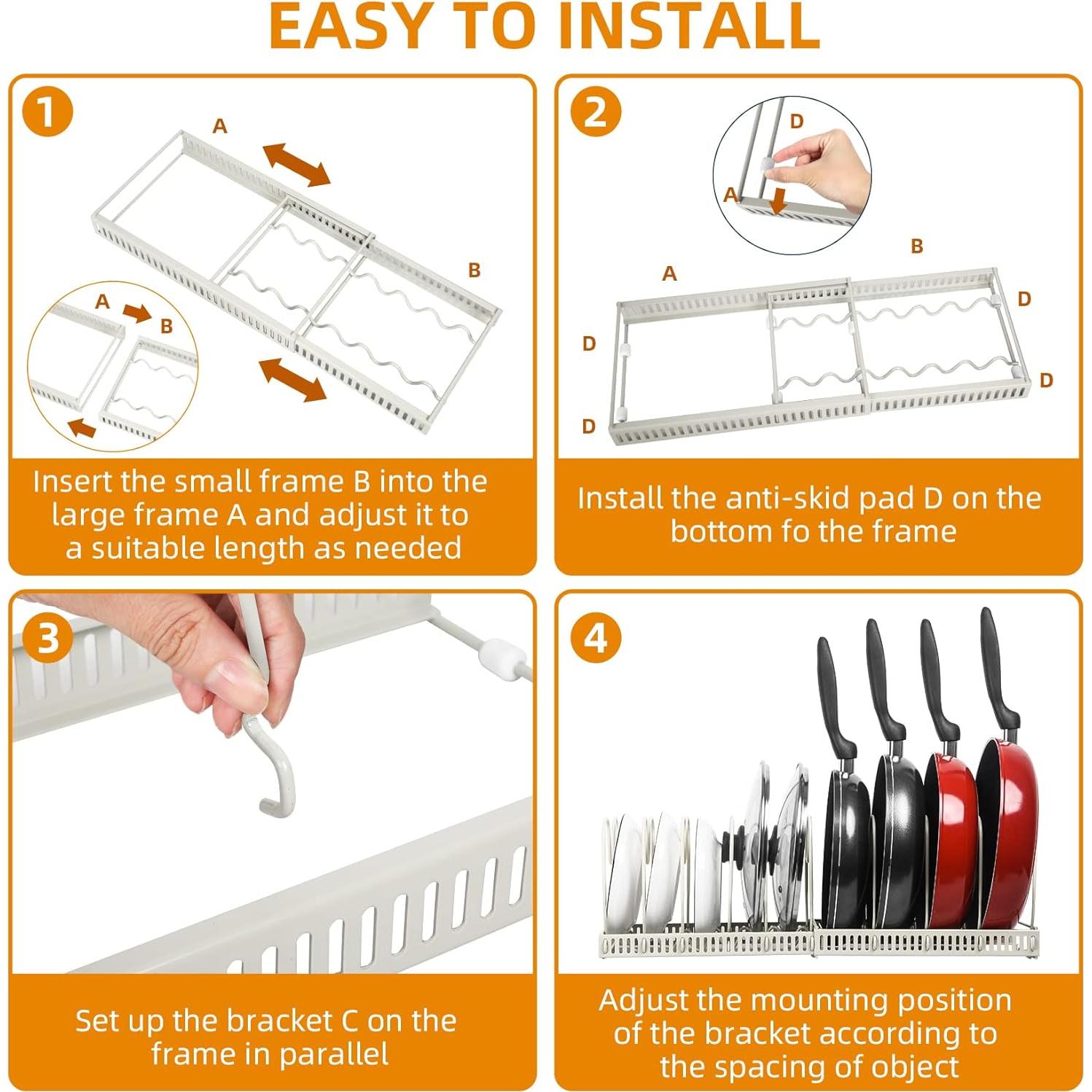 EASY TO INSTALL

1

A

B

A

B

Insert the small frame B into the large frame A and adjust it to a suitable length as needed

2

D

A

B

A

D

D

D

D

Install the anti-skid pad D on the bottom fo the frame

3

Set up the bracket C on the frame in parallel

4

Adjust the mounting position of the bracket according to the spacing of object