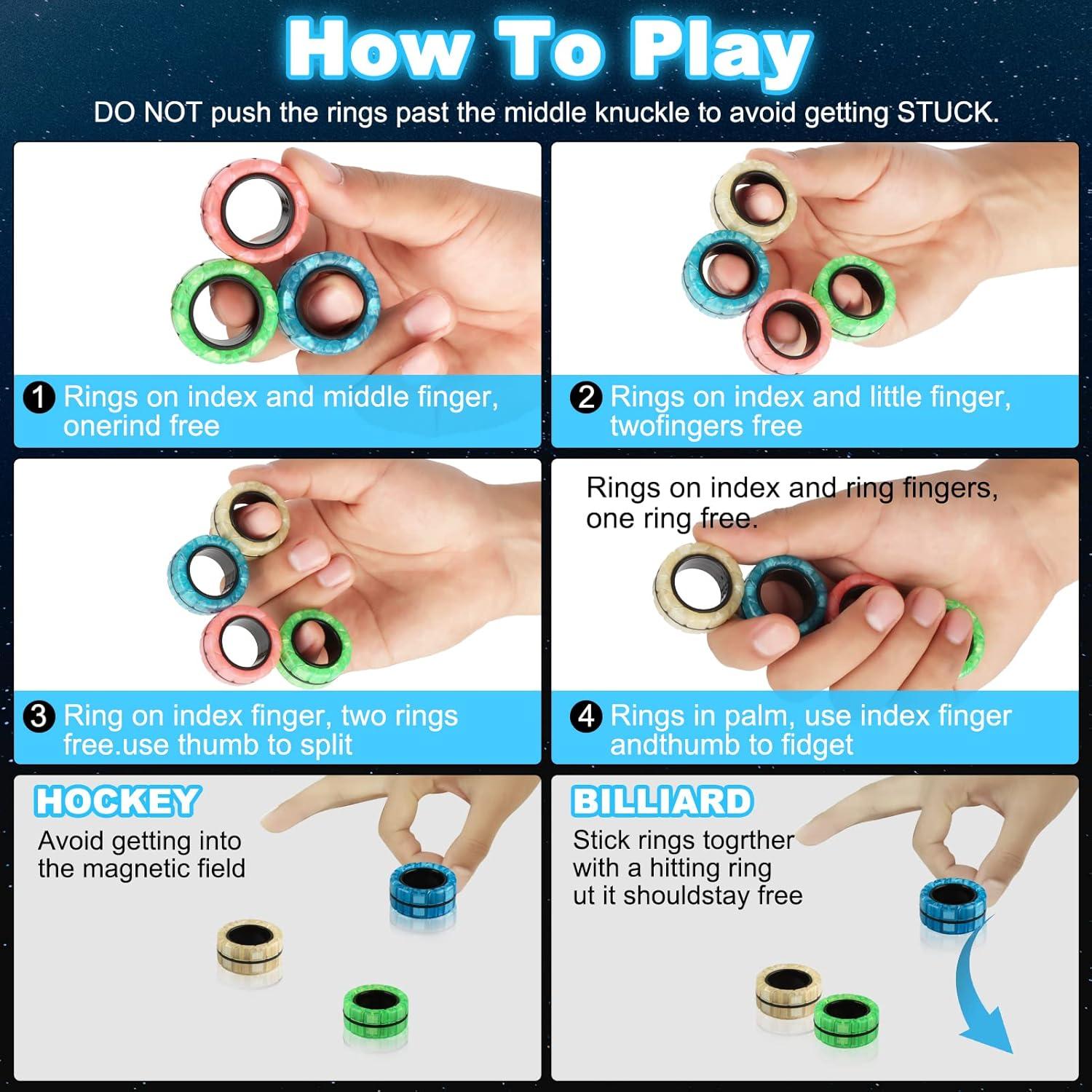 How To Play

DO NOT push the rings past the middle knuckle to avoid getting STUCK.

1 Rings on index and middle finger, onerind free

2 Rings on index and little finger, twofingers free

3 Ring on index finger, two rings free.use thumb to split

Rings on index and ring fingers, one ring free.

4 Rings in palm, use index finger andthumb to fidget

HOCKEY

Avoid getting into the magnetic field

BILLIARD

Stick rings togrther with a hitting ring ut it shouldstay free