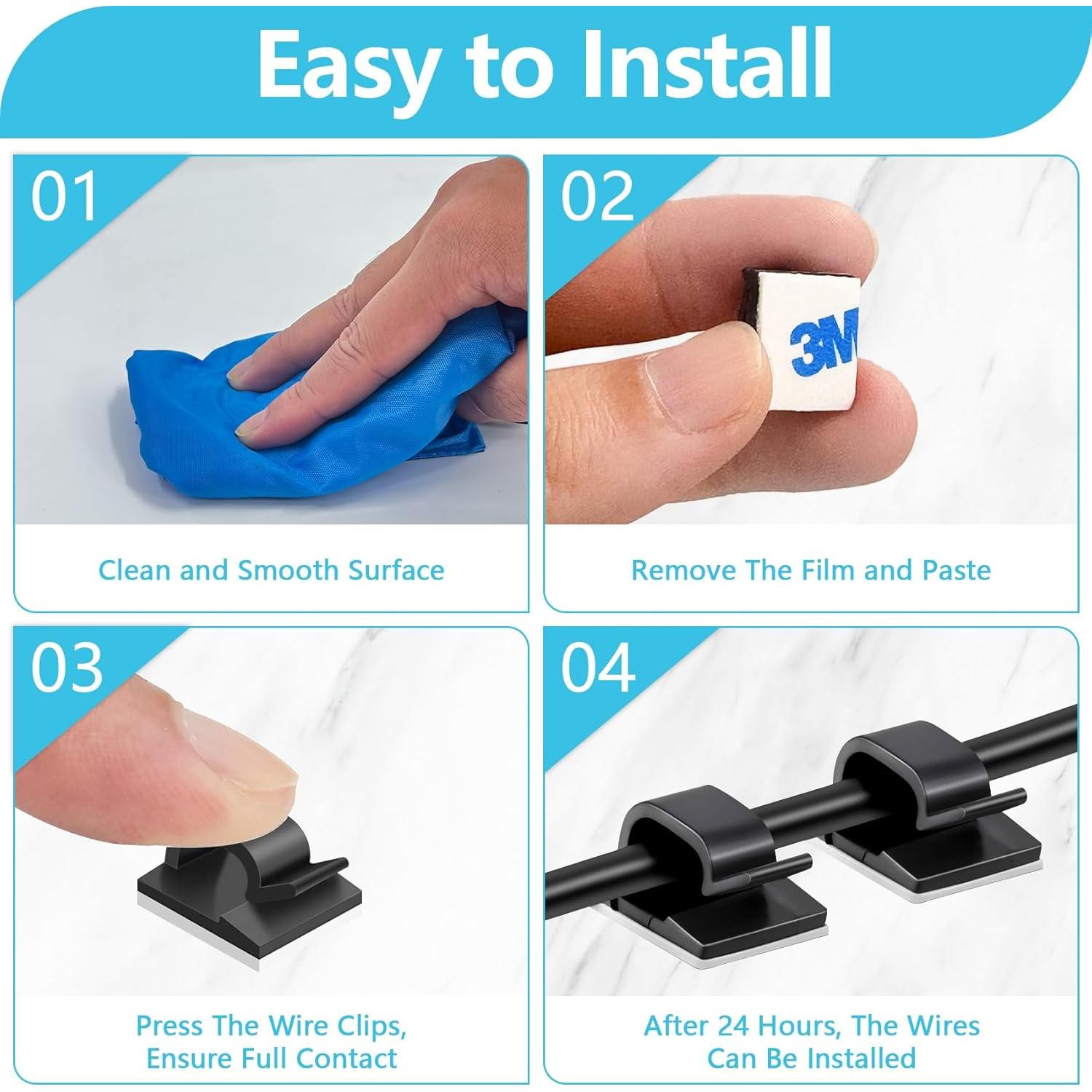 Easy to Install

01

Clean and Smooth Surface

02

3M

Remove The Film and Paste

03

Press The Wire Clips, Ensure Full Contact

04

After 24 Hours, The Wires Can Be Installed