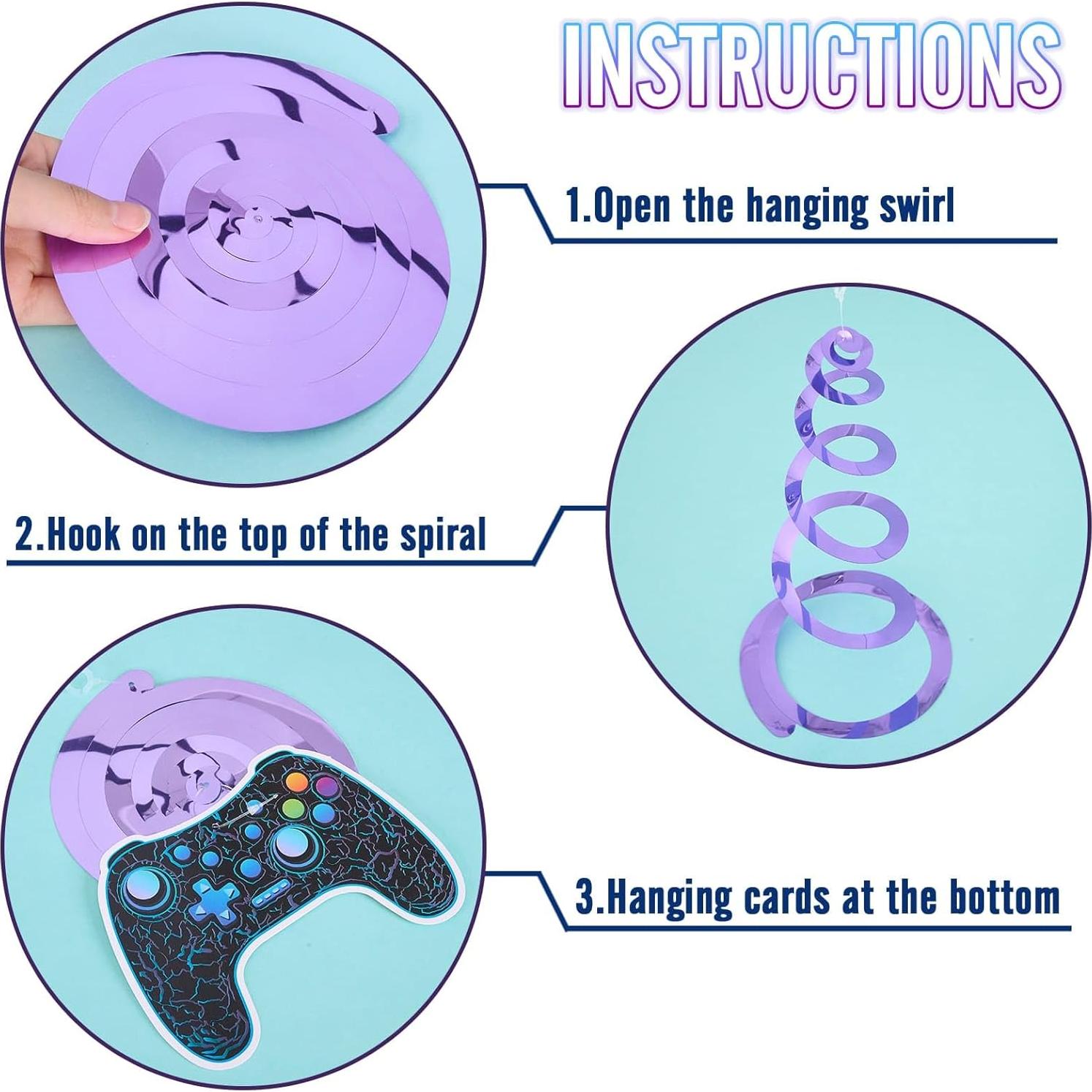 INSTRUCTIONS

1.Open the hanging swirl

2.Hook on the top of the spiral

3.Hanging cards at the bottom