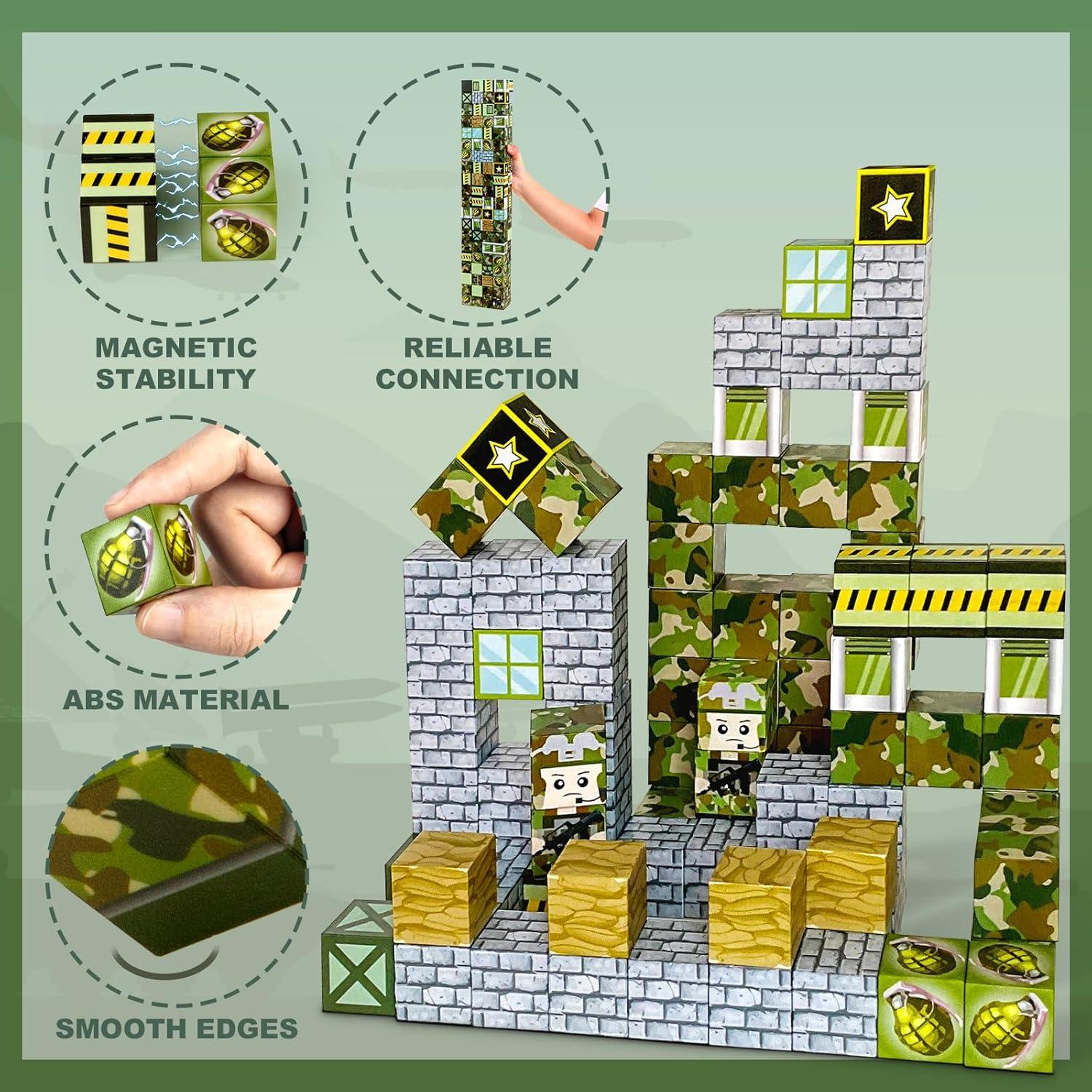 MAGNETIC STABILITY

RELIABLE CONNECTION

ABS MATERIAL

SMOOTH EDGES