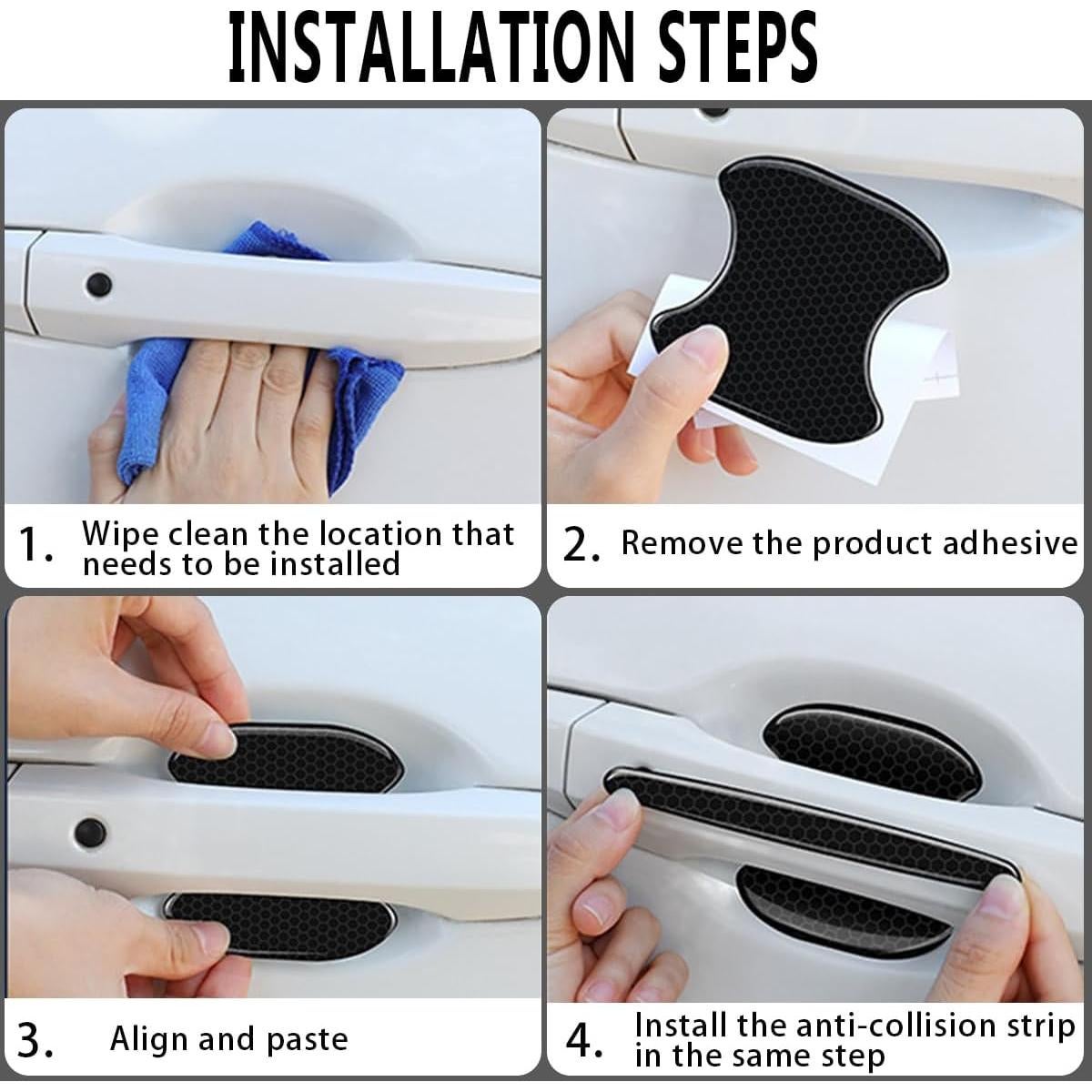 INSTALLATION STEPS

1. Wipe clean the location that needs to be installed

2. Remove the product adhesive

3. Align and paste

4. Install the anti-collision strip in the same step