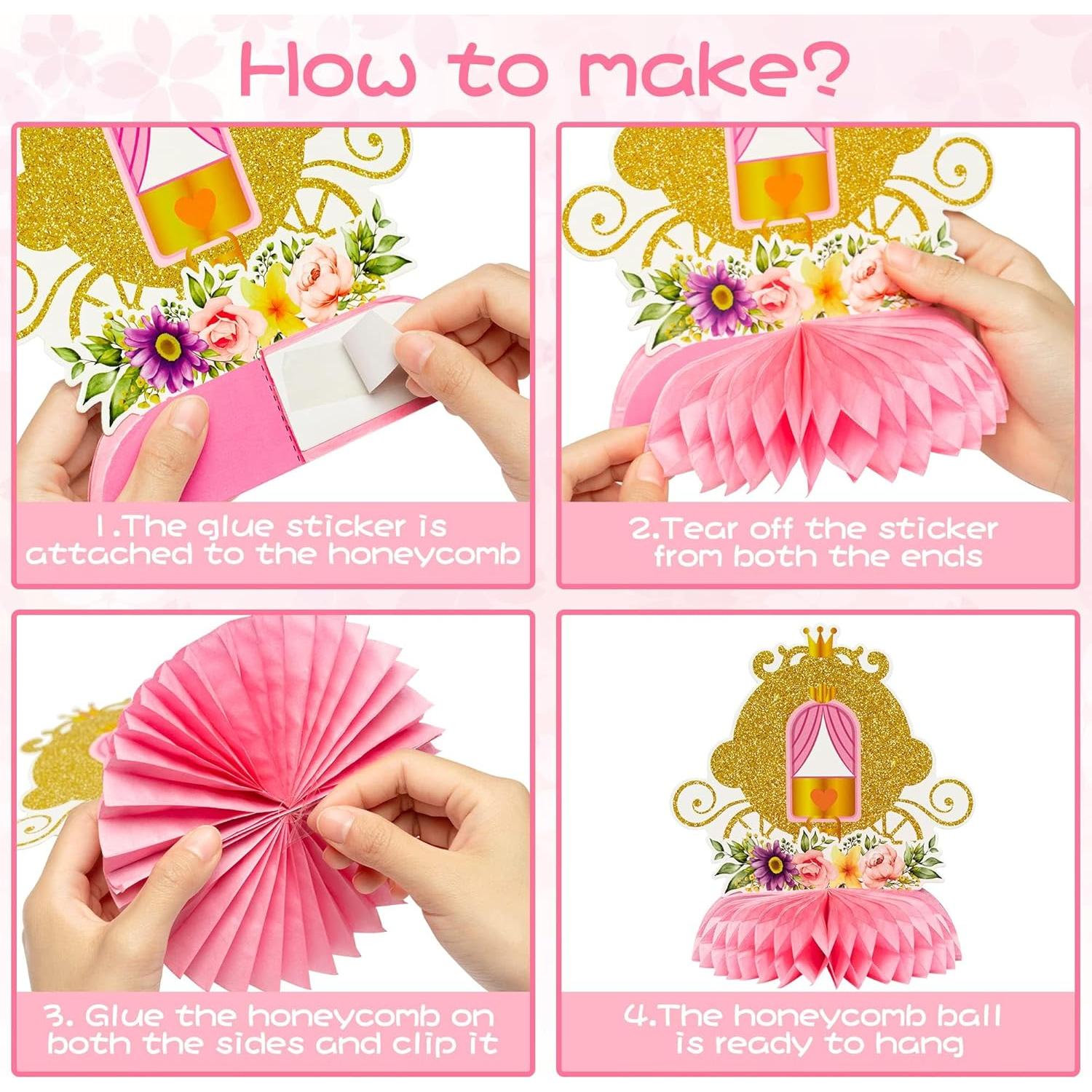 How to make?

1.The glue sticker is attached to the honeycomb

2.Tear off the sticker from both the ends

3. Glue the honeycomb on both the sides and clip it

4.The honeycomb ball is ready to hang