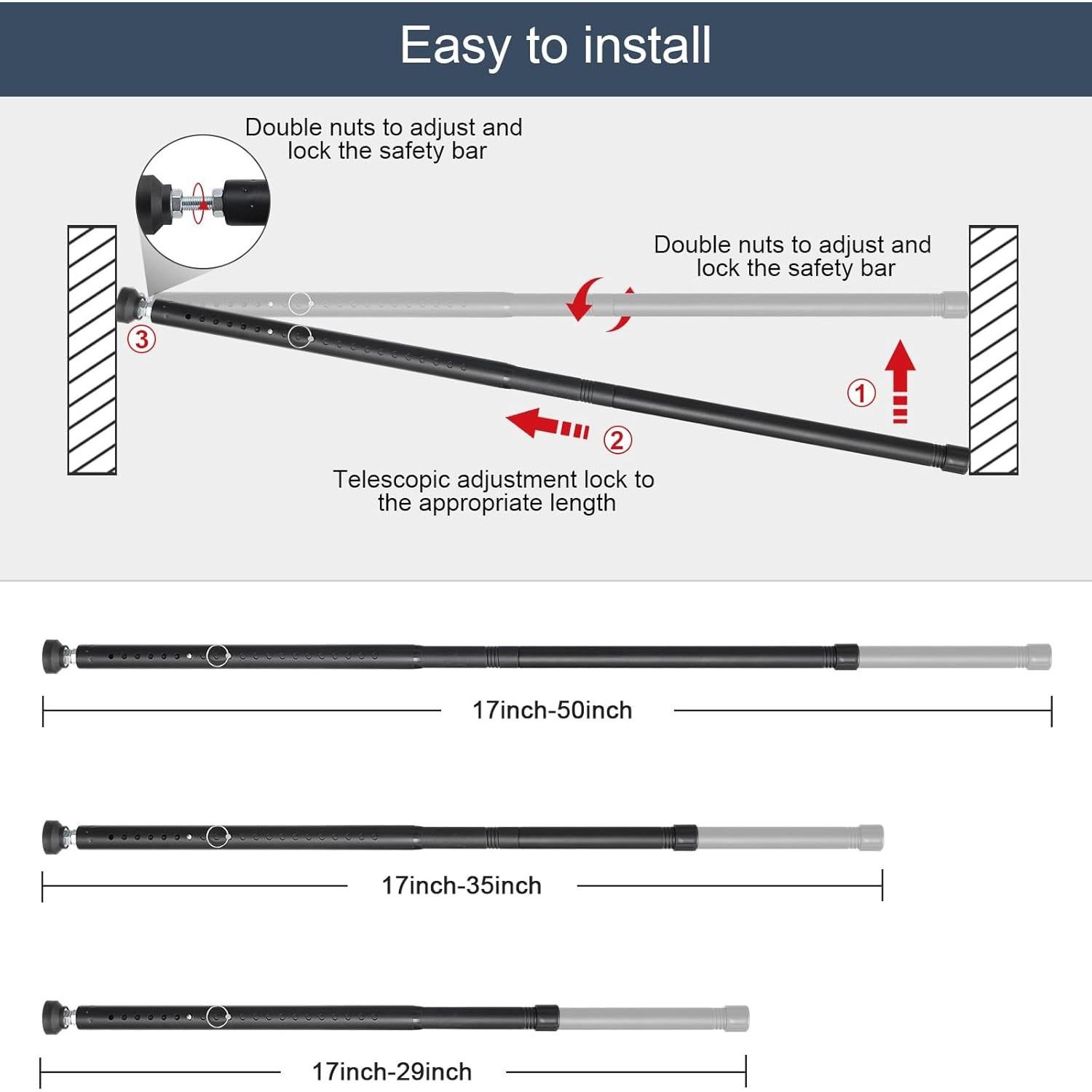 Easy to install

Double nuts to adjust and lock the safety bar

Double nuts to adjust and lock the safety bar

③

①

②

Telescopic adjustment lock to the appropriate length

17inch-50inch

17inch-35inch

17inch-29inch