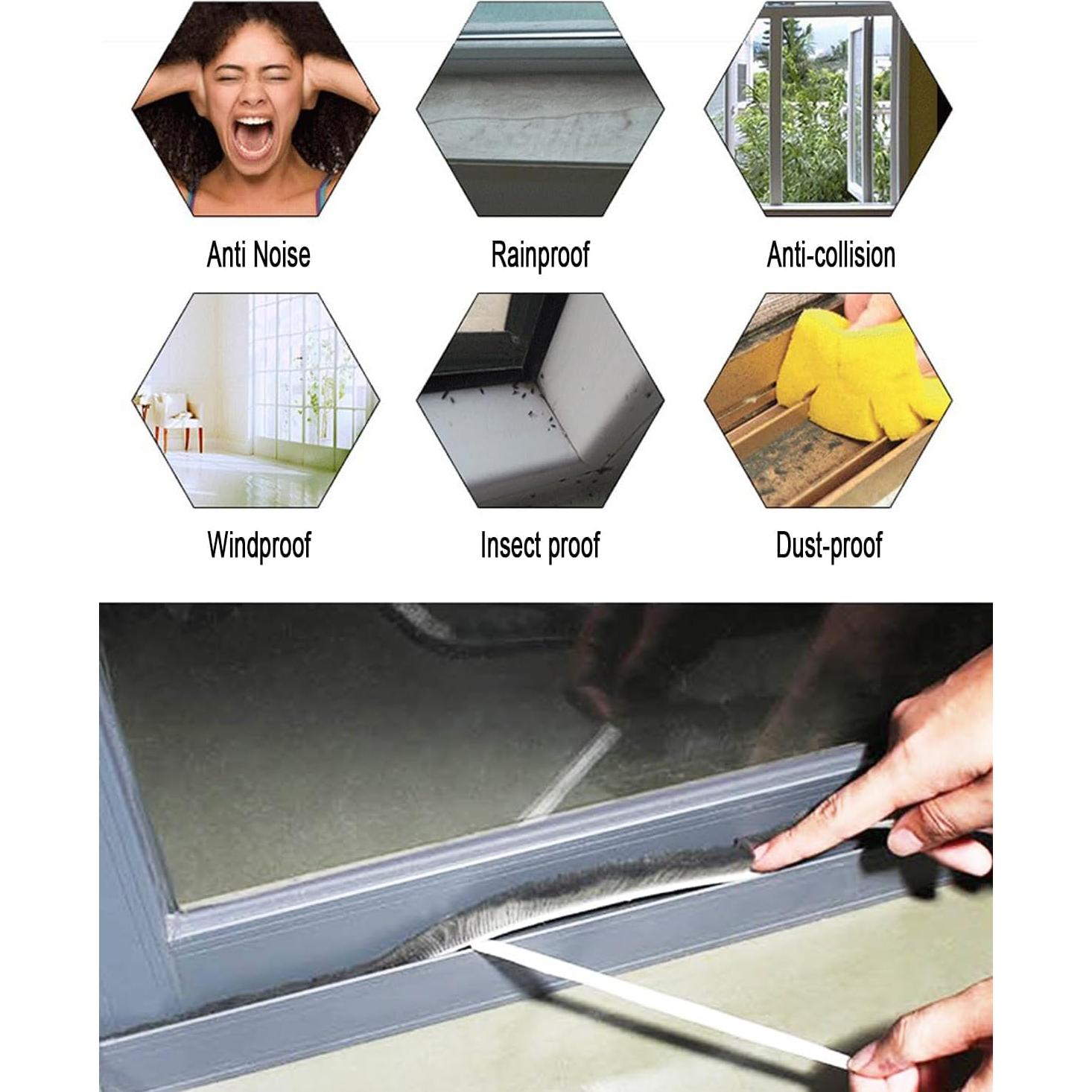 Anti Noise
Rainproof
Anti-collision
Windproof
Insect proof
Dust-proof