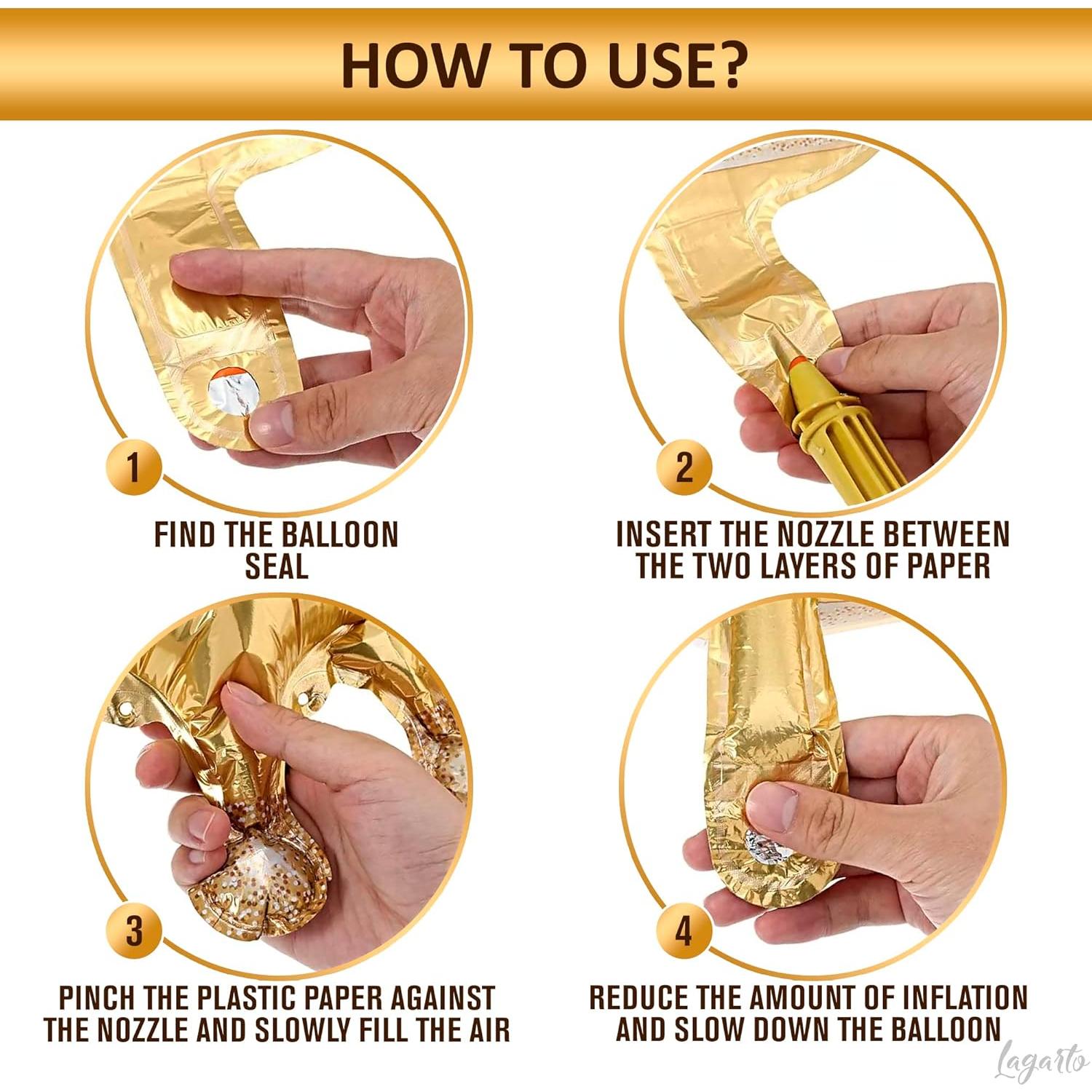 HOW TO USE?

1

FIND THE BALLOON SEAL

2

INSERT THE NOZZLE BETWEEN THE TWO LAYERS OF PAPER

3

PINCH THE PLASTIC PAPER AGAINST THE NOZZLE AND SLOWLY FILL THE AIR

4

REDUCE THE AMOUNT OF INFLATION AND SLOW DOWN THE BALLOON

Lagarto