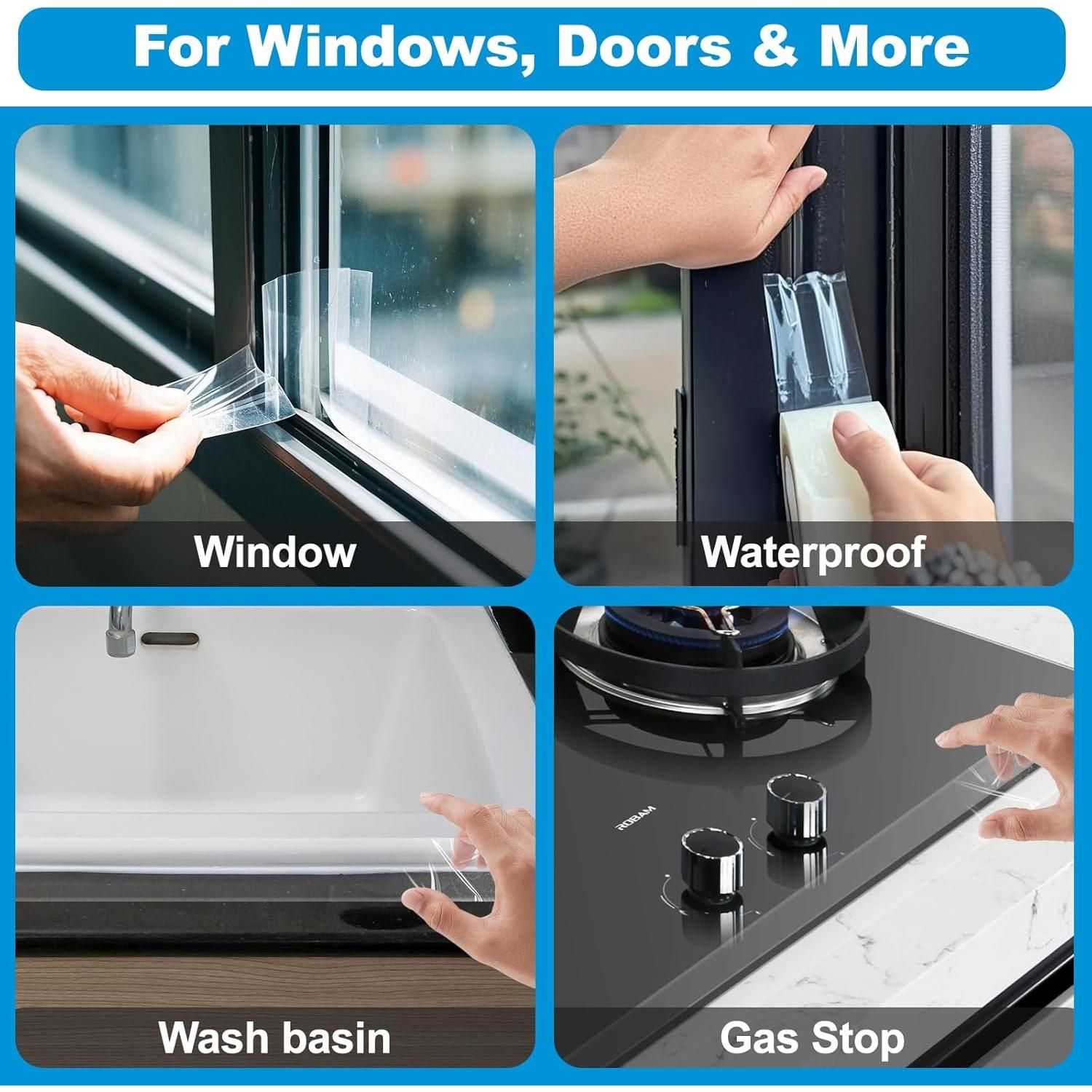 For Windows, Doors & More

Window

Waterproof

Wash basin

ROBAM

Gas Stop