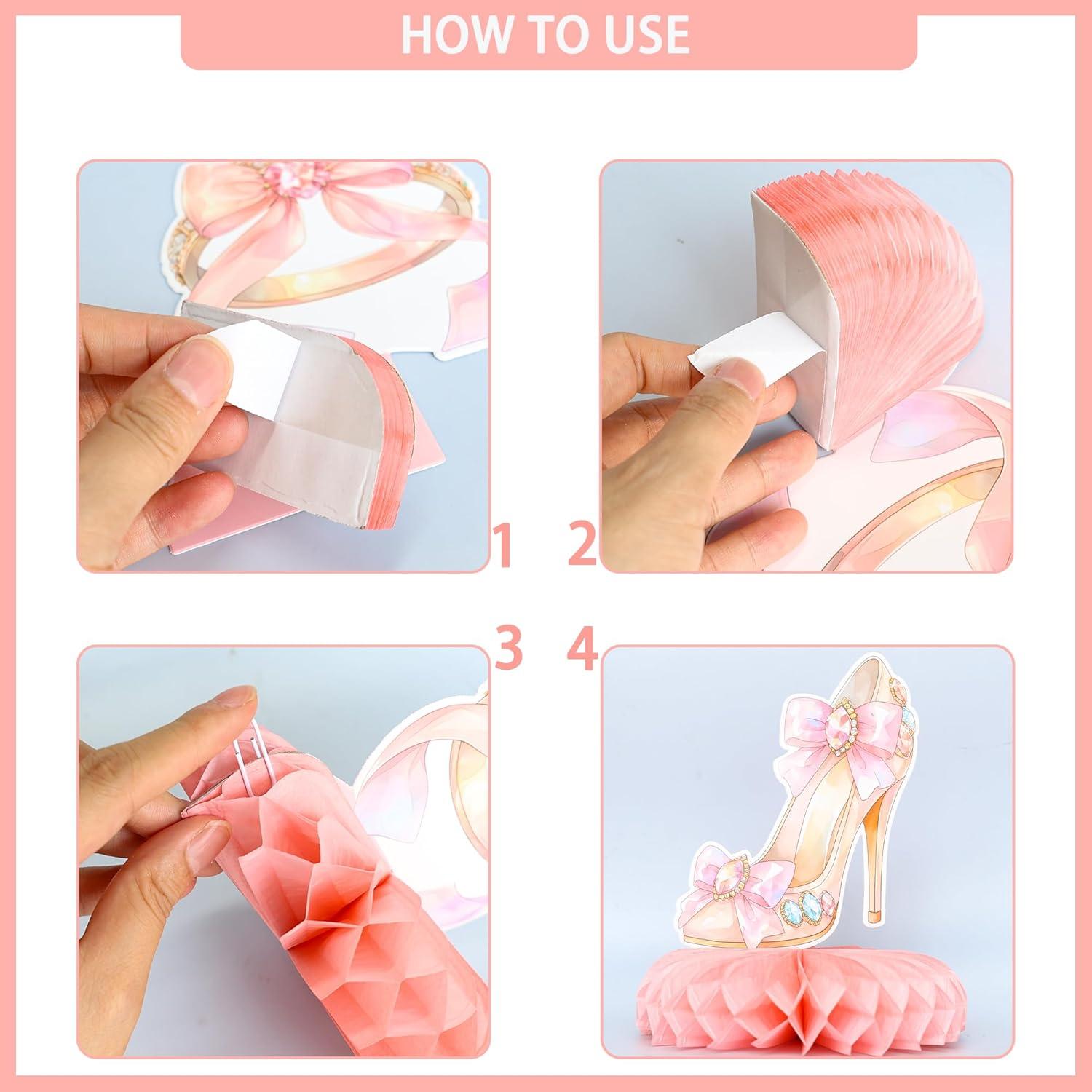 HOW TO USE

1

2

3

4