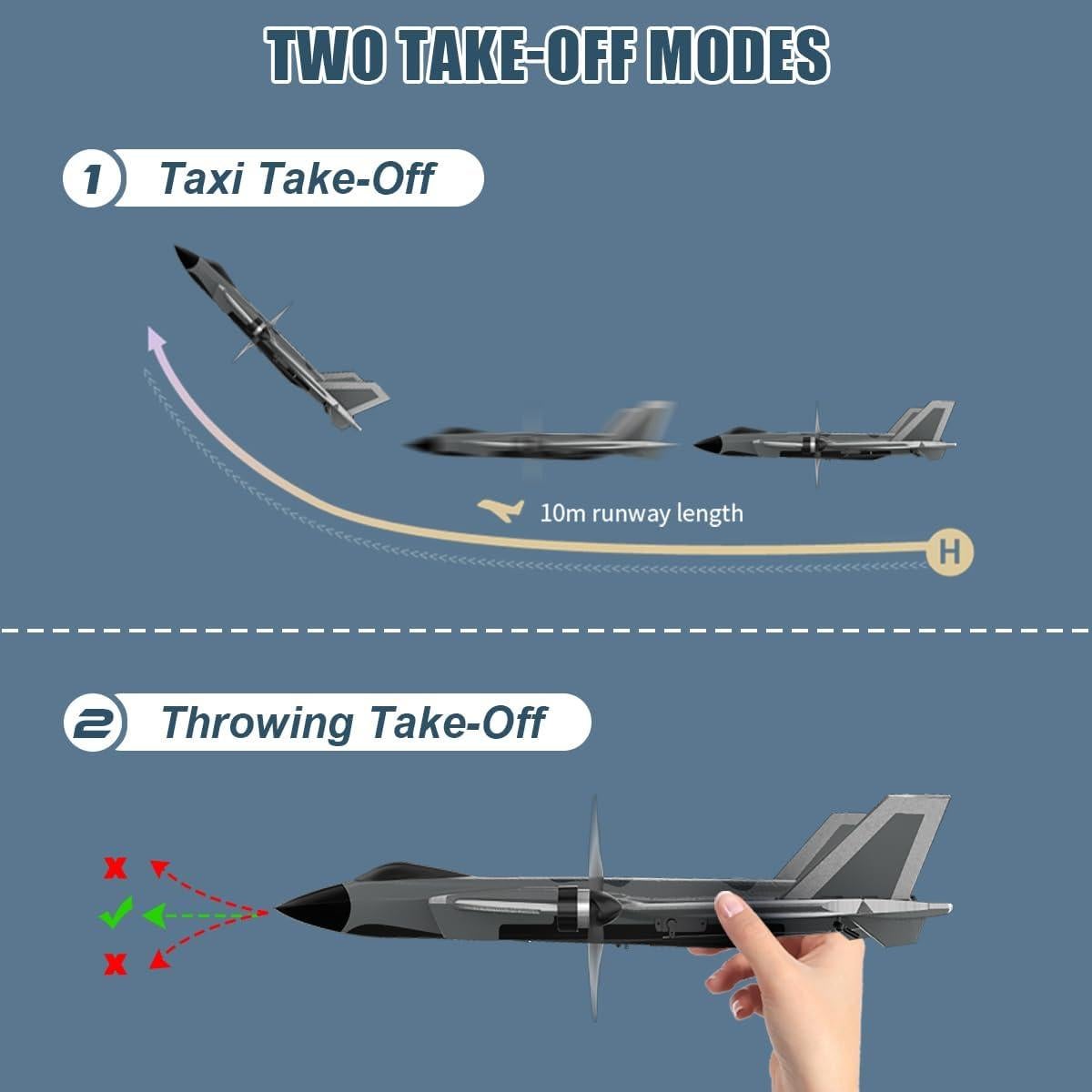 TWO TAKE-OFF MODES

1 Taxi Take-Off

10m runway length

H

2 Throwing Take-Off