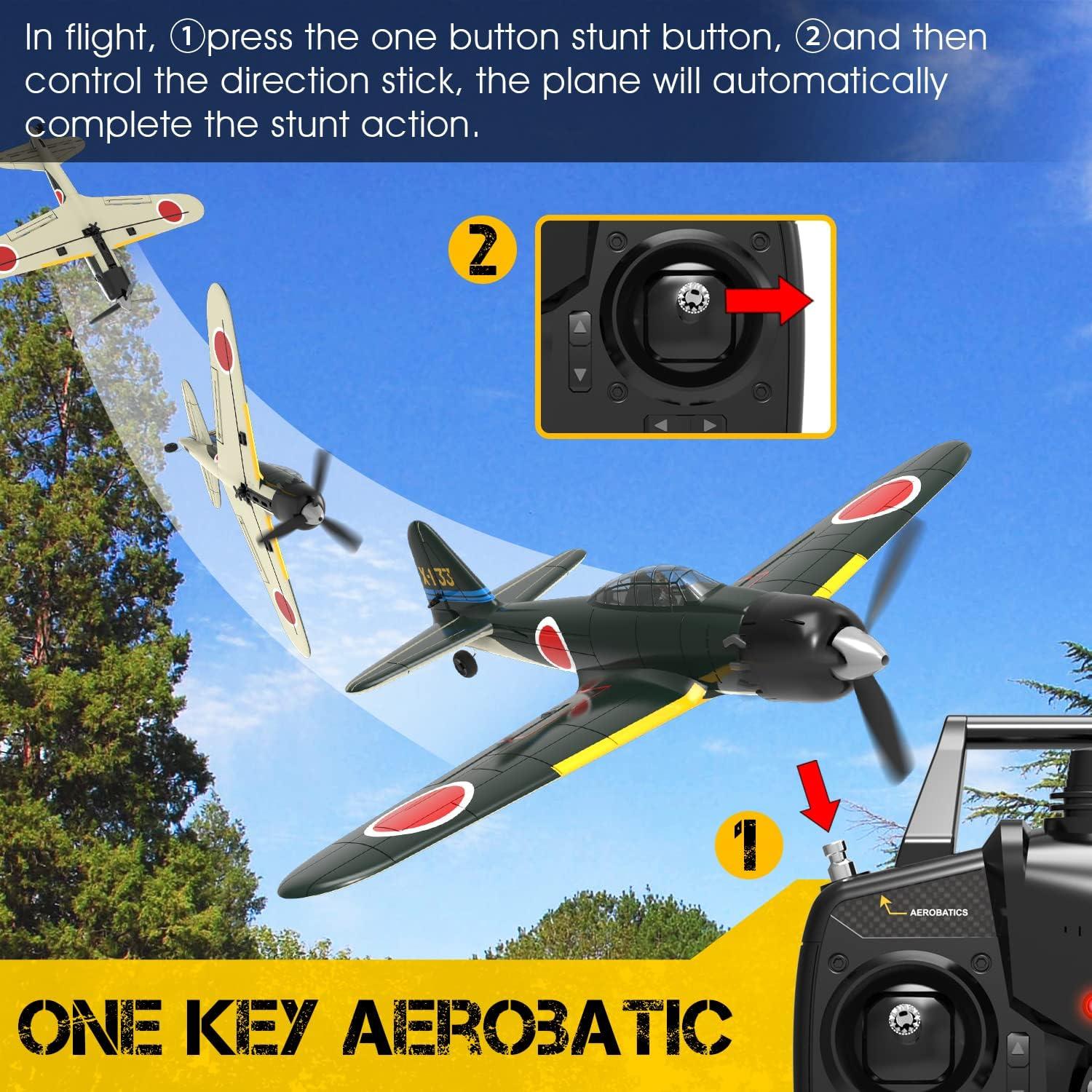 In flight, ①press the one button stunt button, ②and then control the direction stick, the plane will automatically complete the stunt action.

2

X-133

1

AEROBATICS

ONE KEY AEROBATIC