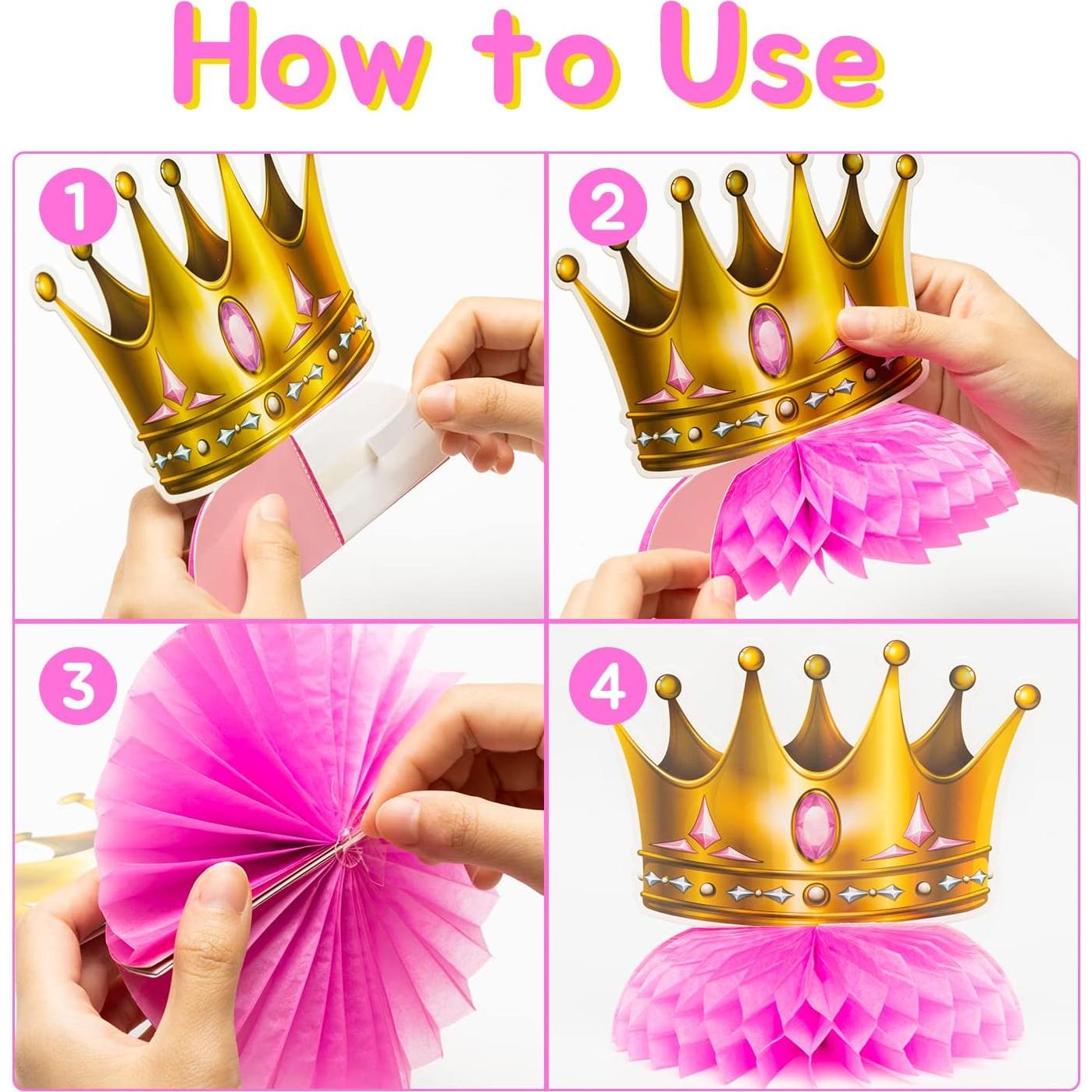 How to Use

1

2

3

4