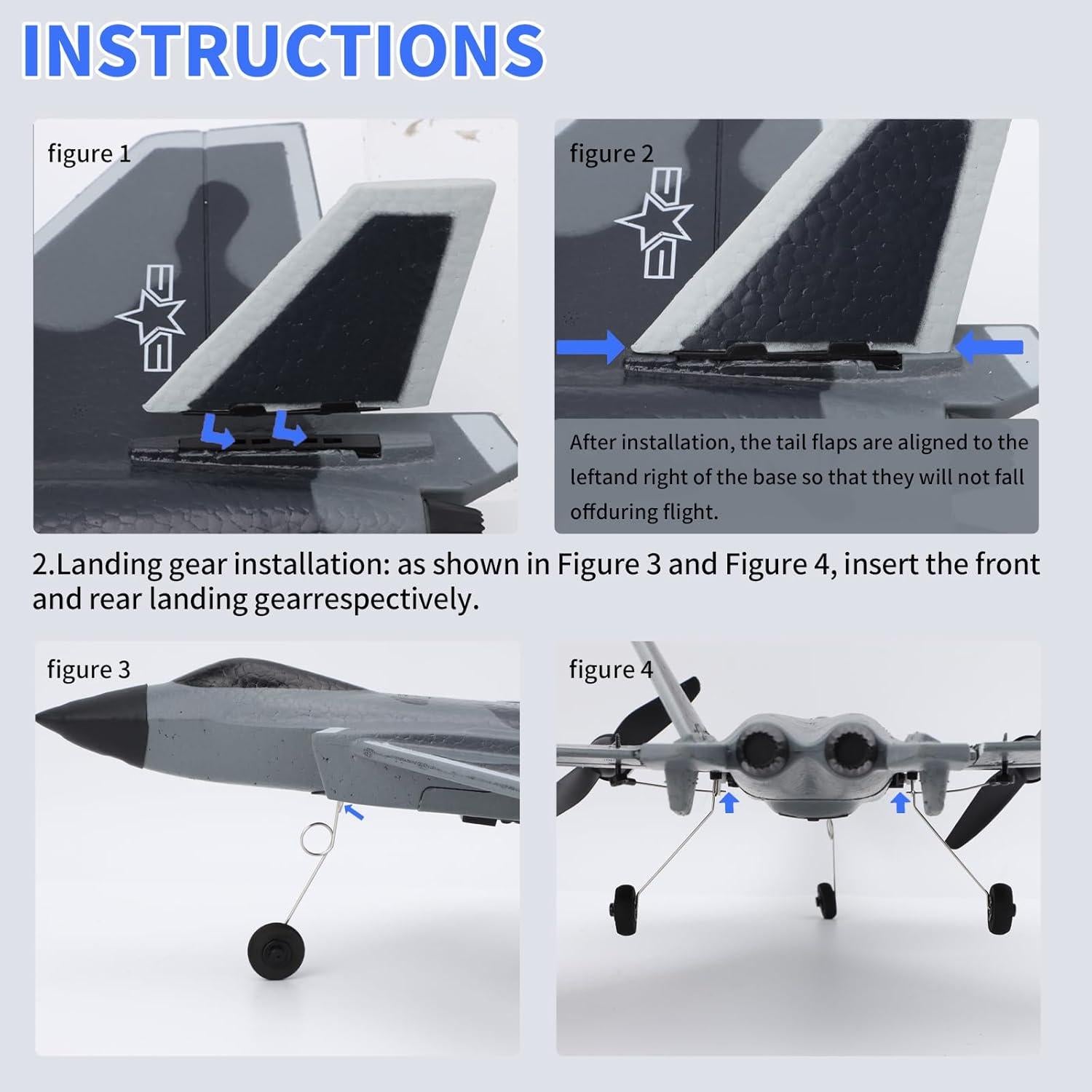 INSTRUCTIONS

figure 1

figure 2

After installation, the tail flaps are aligned to the leftand right of the base so that they will not fall offduring flight.

2.Landing gear installation: as shown in Figure 3 and Figure 4, insert the front and rear landing gearrespectively.

figure 3

figure 4