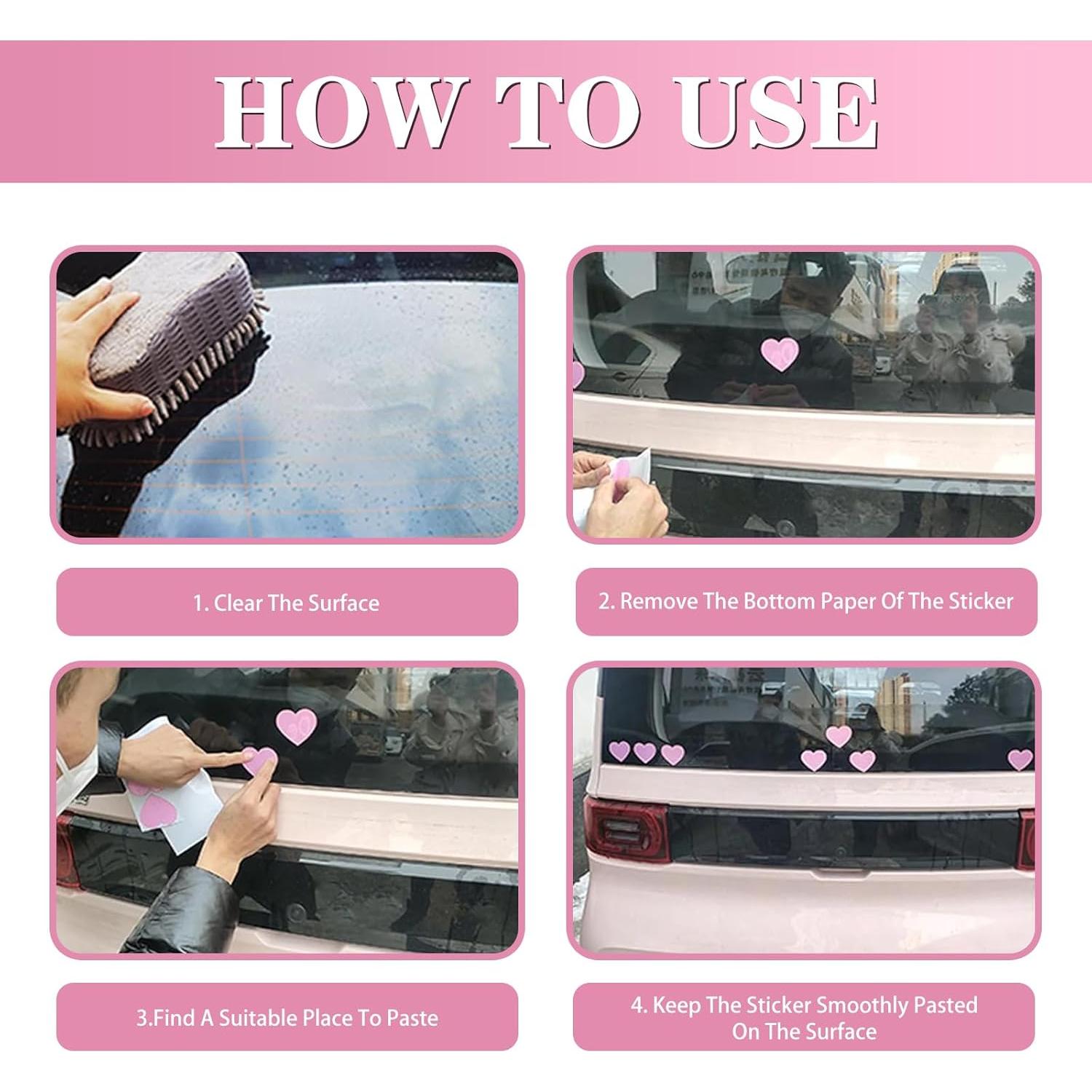 HOW TO USE

1. Clear The Surface

2. Remove The Bottom Paper Of The Sticker

3.Find A Suitable Place To Paste

4. Keep The Sticker Smoothly Pasted On The Surface