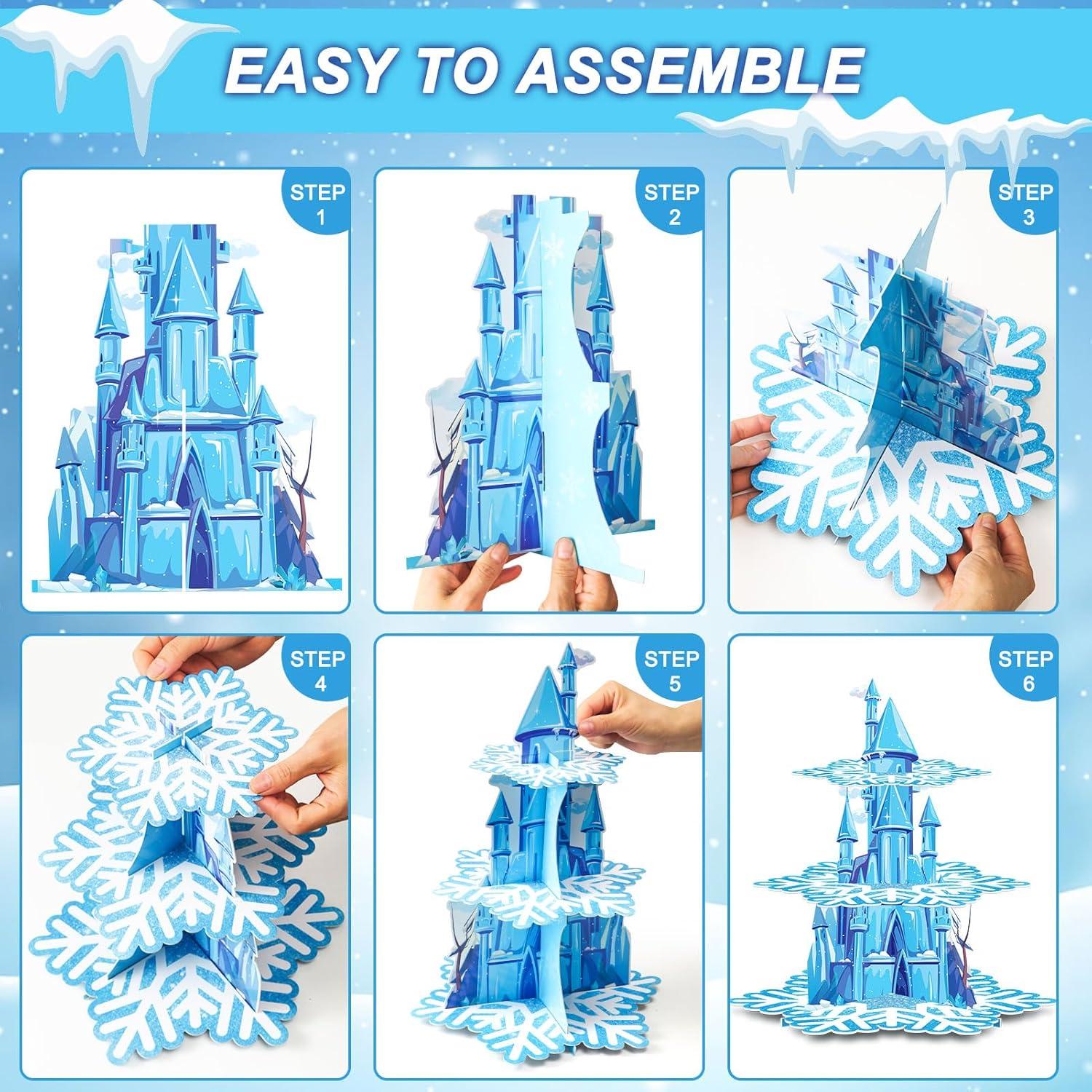 EASY TO ASSEMBLE

STEP 1

STEP 2

STEP 3

STEP 4

STEP 5

STEP 6