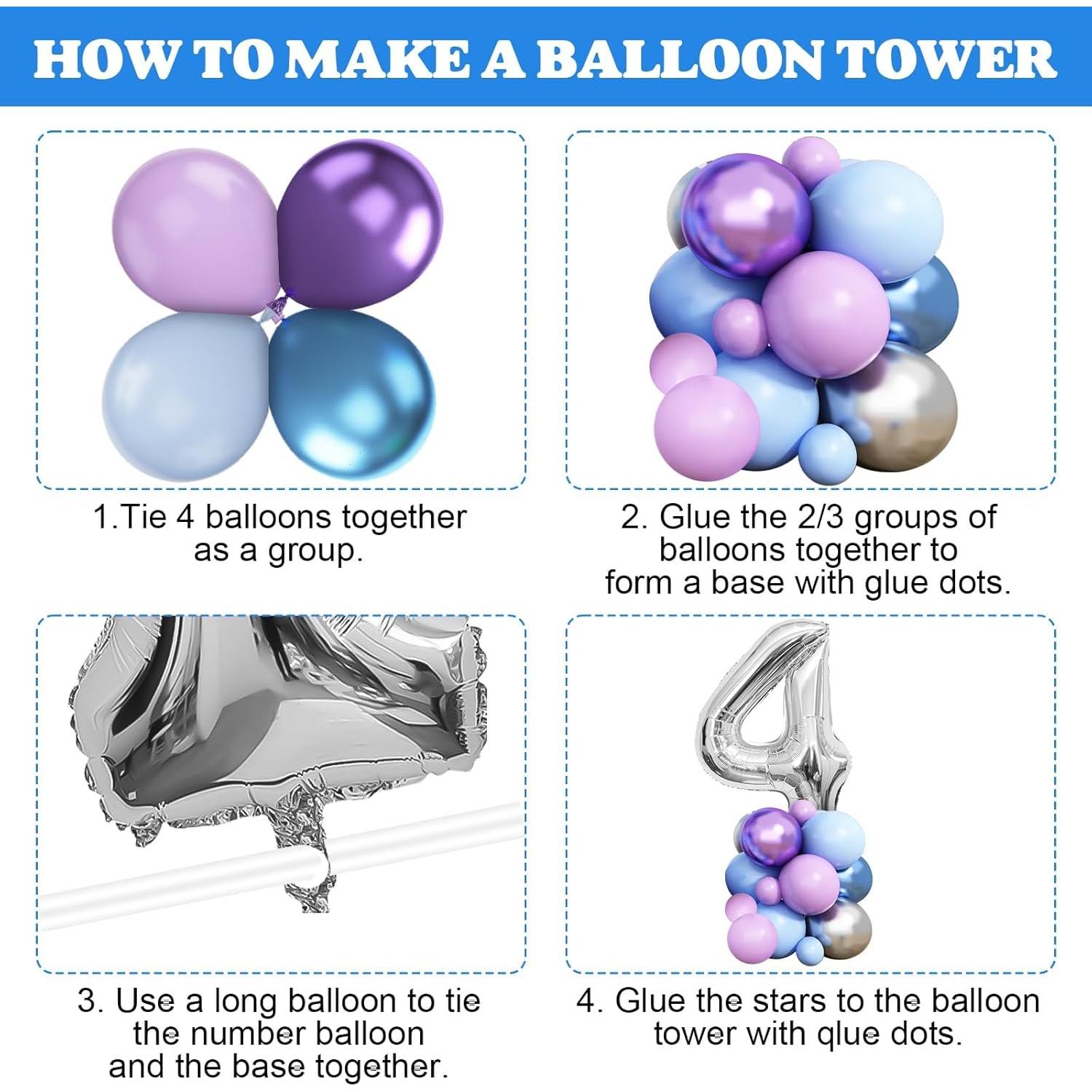 HOW TO MAKE A BALLOON TOWER

1.Tie 4 balloons together as a group.

2. Glue the 2/3 groups of balloons together to form a base with glue dots.

3. Use a long balloon to tie the number balloon and the base together.

4. Glue the stars to the balloon tower with qlue dots.