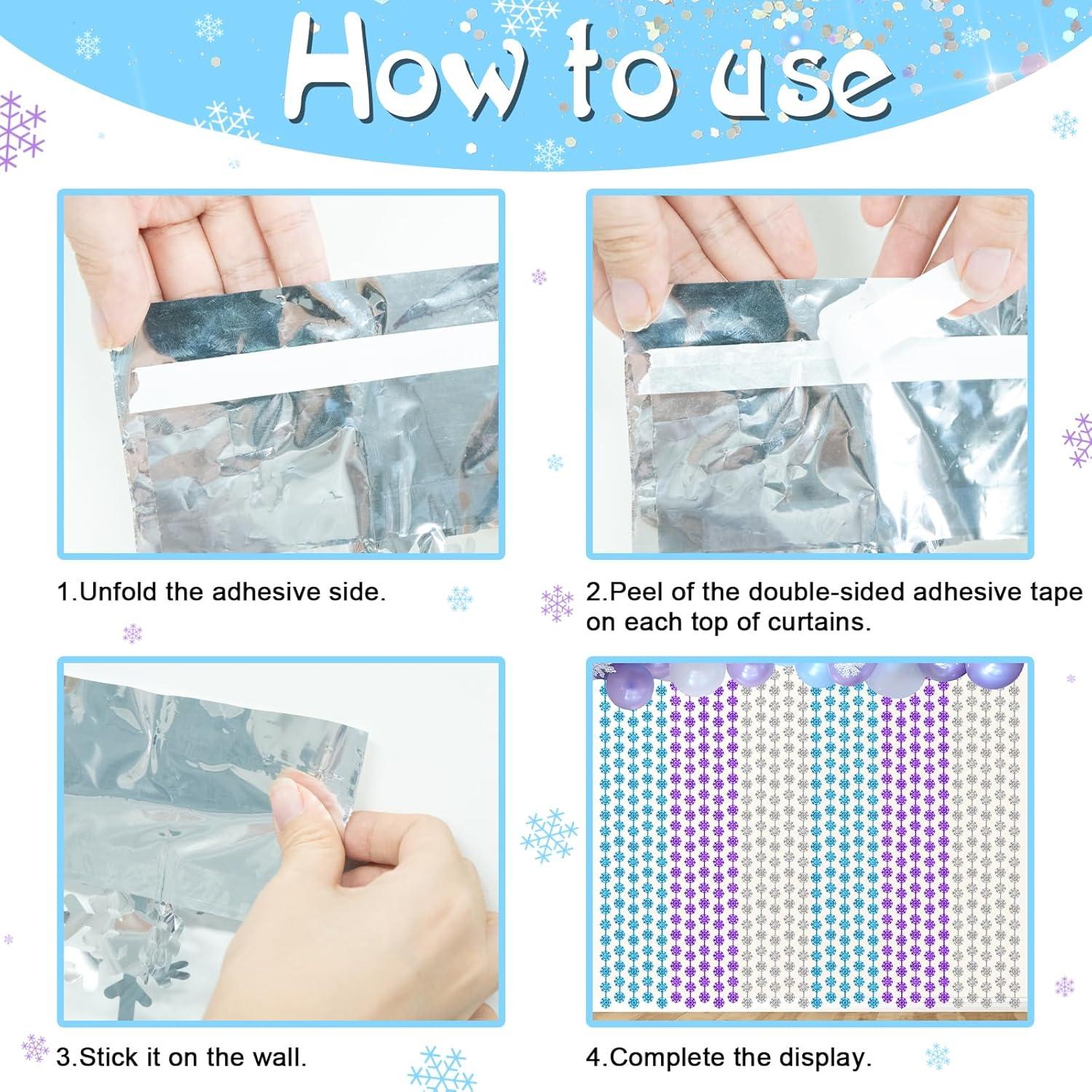 How to use

1.Unfold the adhesive side.

2.Peel of the double-sided adhesive tape on each top of curtains.

3.Stick it on the wall.

4.Complete the display.