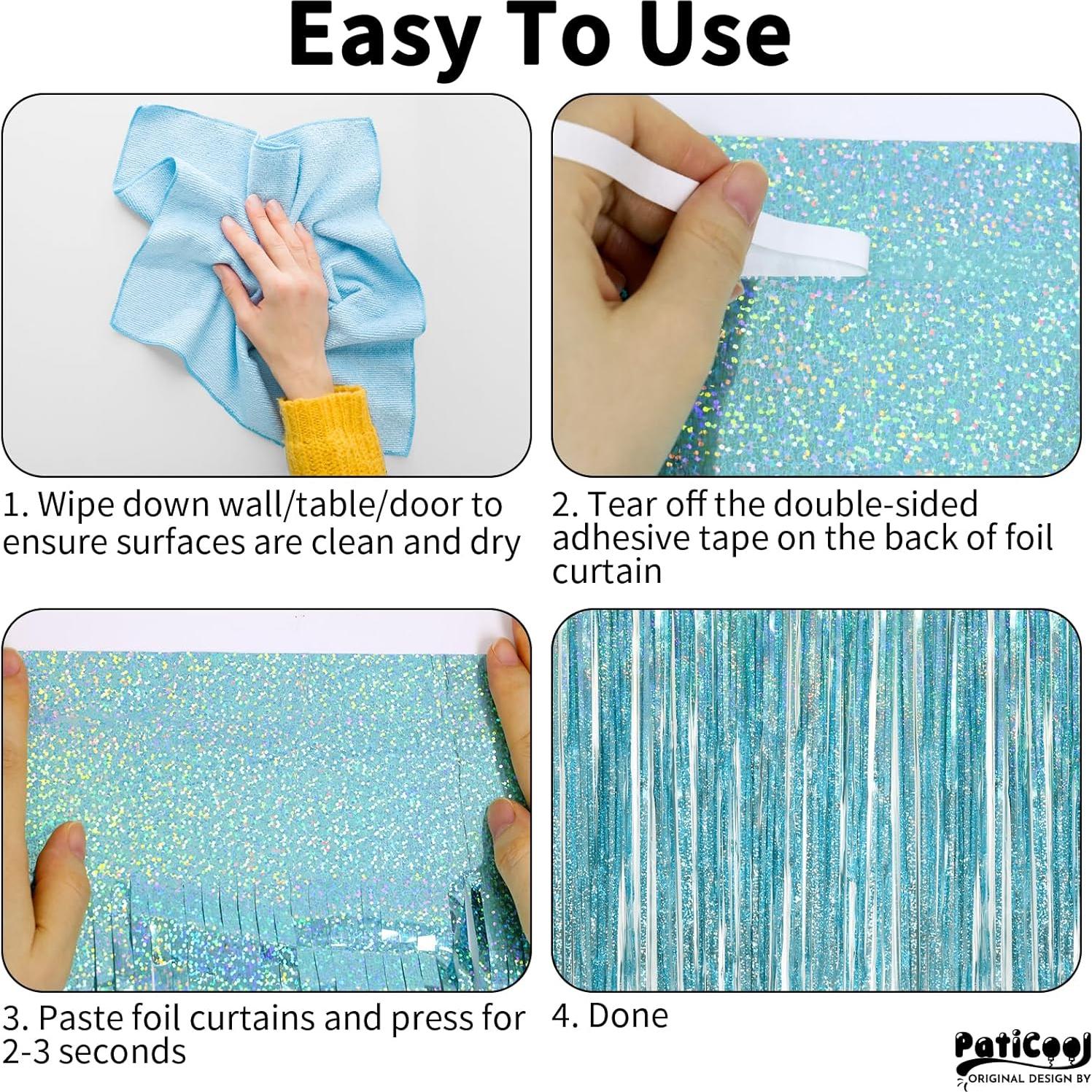 Easy To Use

1. Wipe down wall/table/door to ensure surfaces are clean and dry

2. Tear off the double-sided adhesive tape on the back of foil curtain

3. Paste foil curtains and press for 2-3 seconds

4. Done

PatiCool
ORIGINAL DESIGN BY