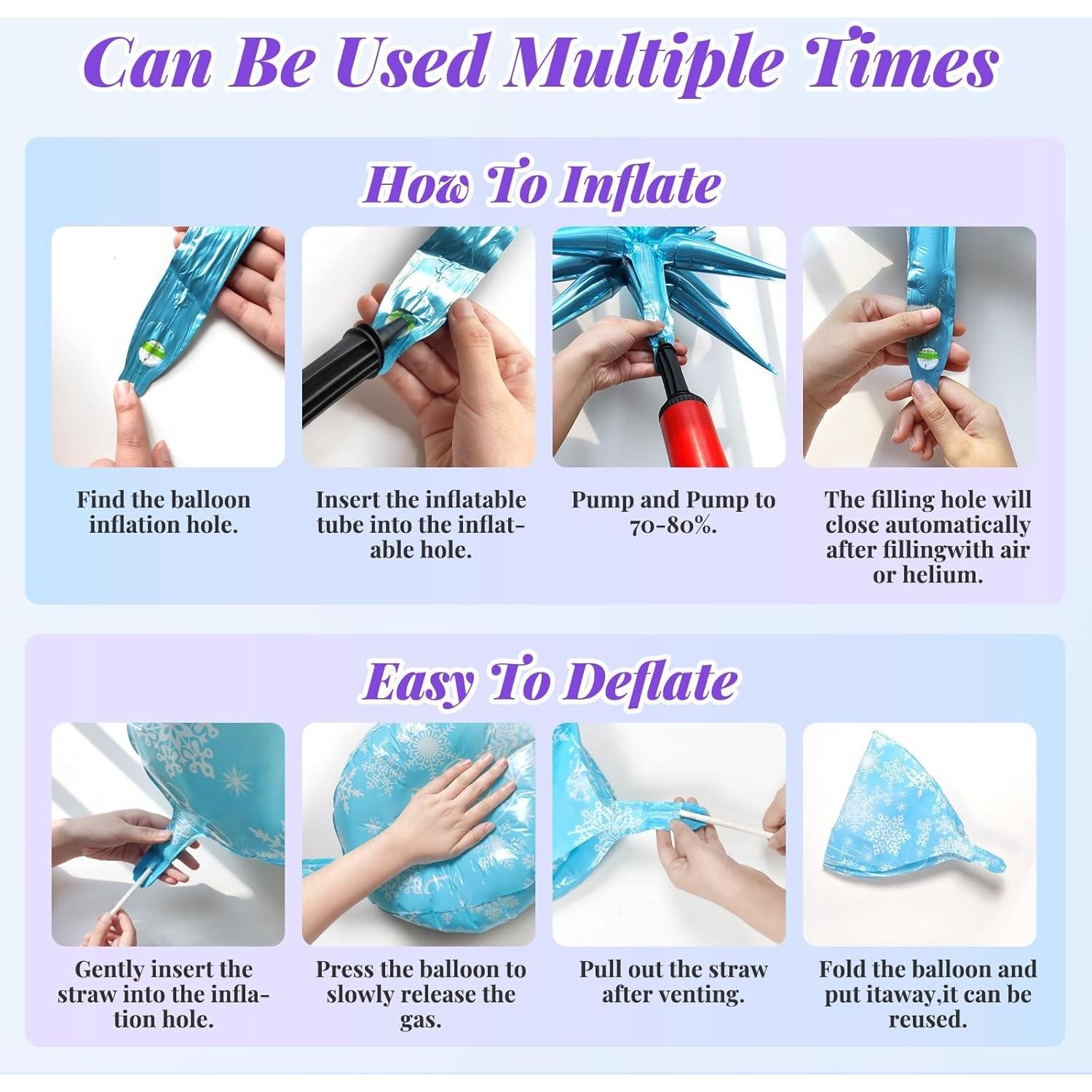 Can Be Used Multiple Times

How To Inflate

Find the balloon inflation hole.

Insert the inflatable tube into the inflatable hole.

Pump and Pump to 70-80%.

The filling hole will close automatically after fillingwith air or helium.

Easy To Deflate

Gently insert the straw into the inflation hole.

Press the balloon to slowly release the gas.

Pull out the straw after venting.

Fold the balloon and put itaway,it can be reused.