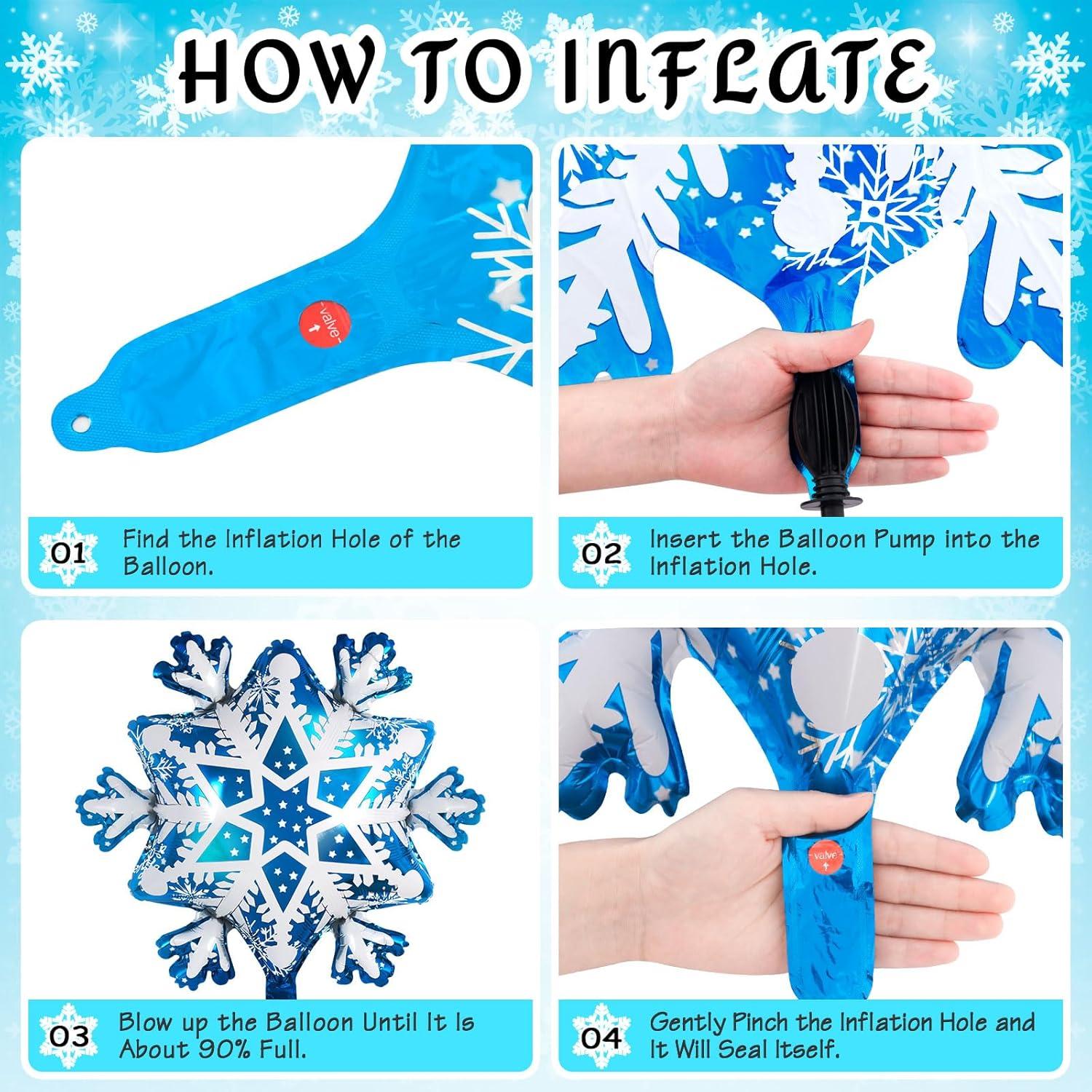 HOW TO INFLATE

valve

01 Find the Inflation Hole of the Balloon.

02 Insert the Balloon Pump into the Inflation Hole.

03 Blow up the Balloon Until It Is About 90% Full.

valve

04 Gently Pinch the Inflation Hole and It Will Seal Itself.