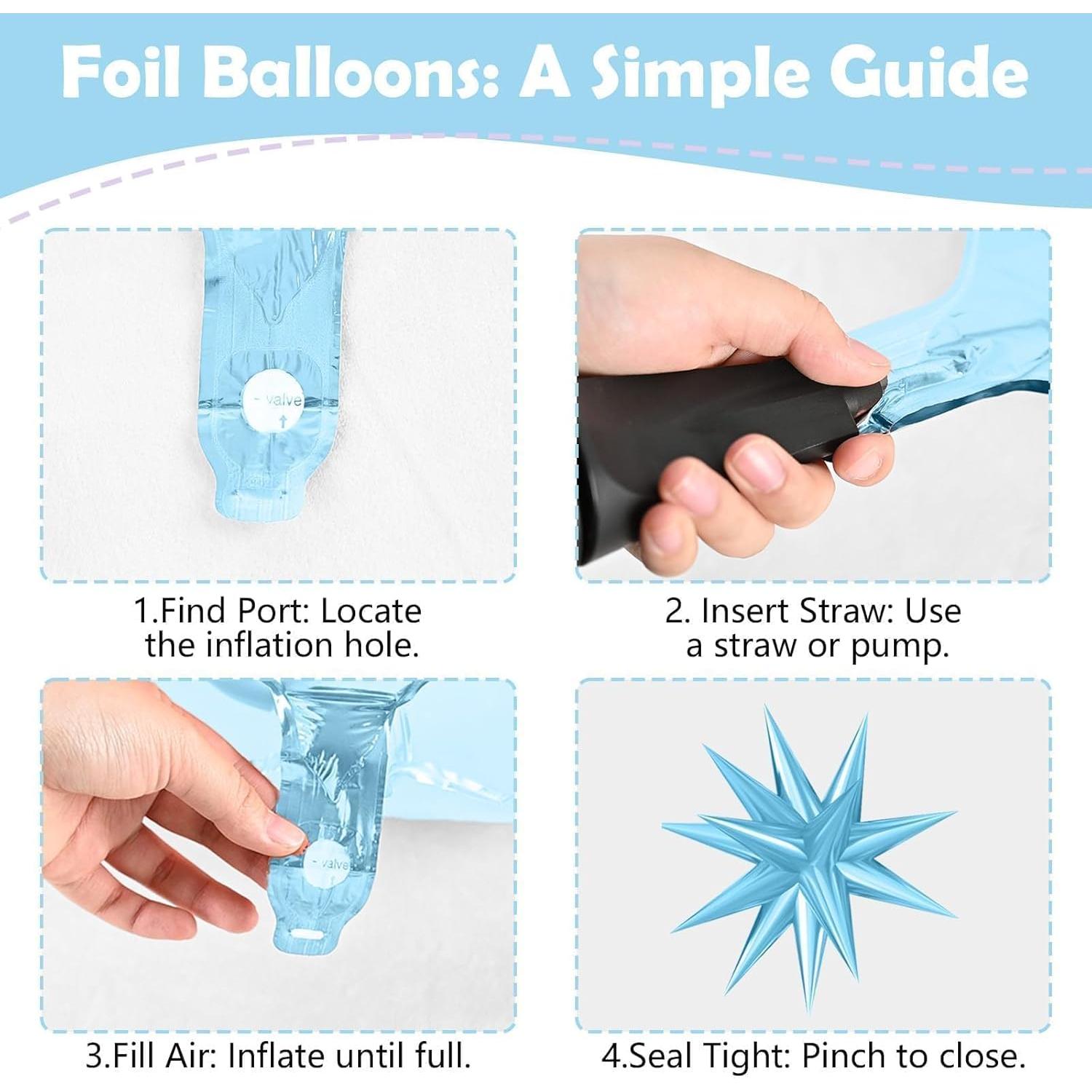 Foil Balloons: A Simple Guide

valve

1.Find Port: Locate the inflation hole.

2. Insert Straw: Use a straw or pump.

valve

3.Fill Air: Inflate until full.

4.Seal Tight: Pinch to close.