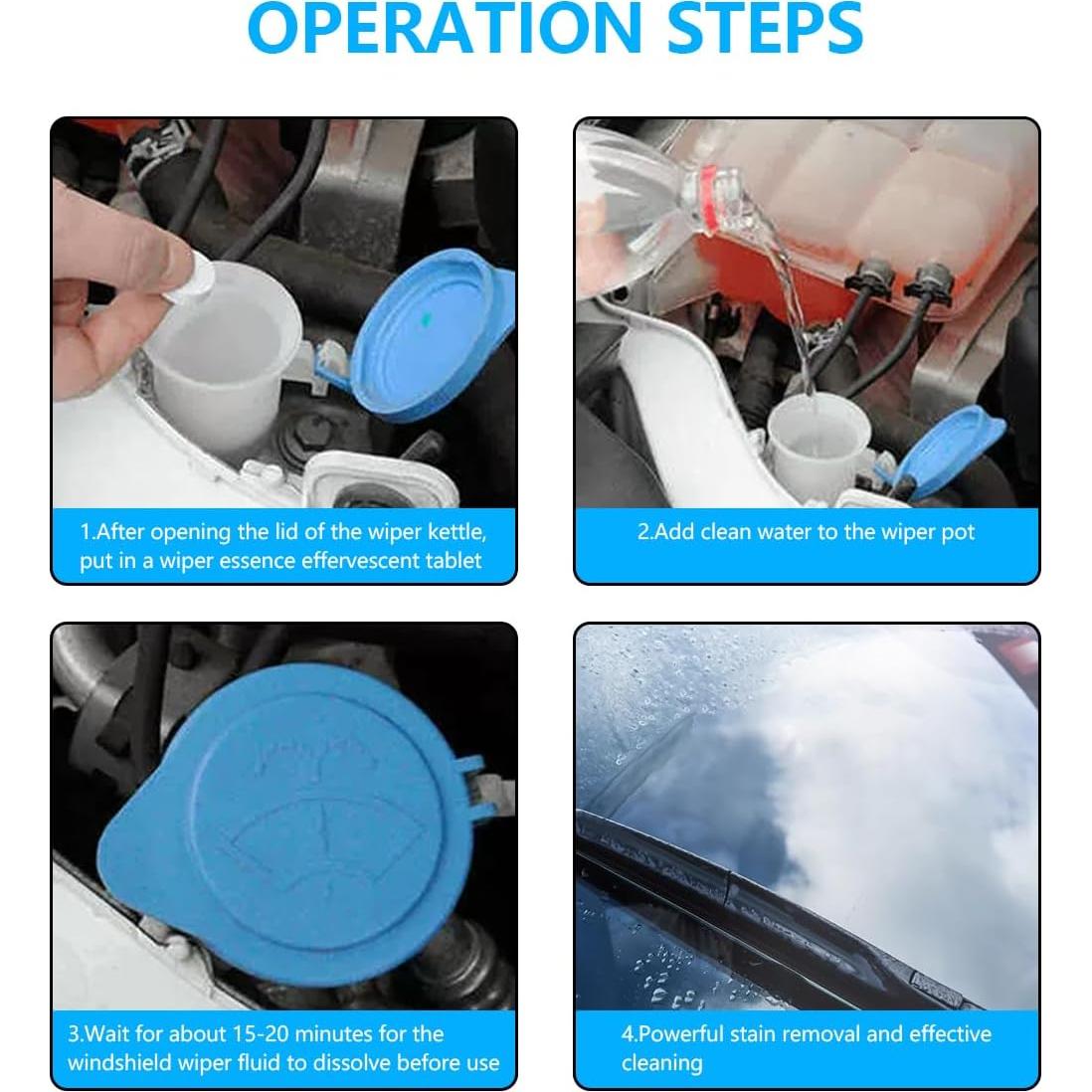 OPERATION STEPS

1.After opening the lid of the wiper kettle, put in a wiper essence effervescent tablet

2.Add clean water to the wiper pot

3.Wait for about 15-20 minutes for the windshield wiper fluid to dissolve before use

4.Powerful stain removal and effective cleaning