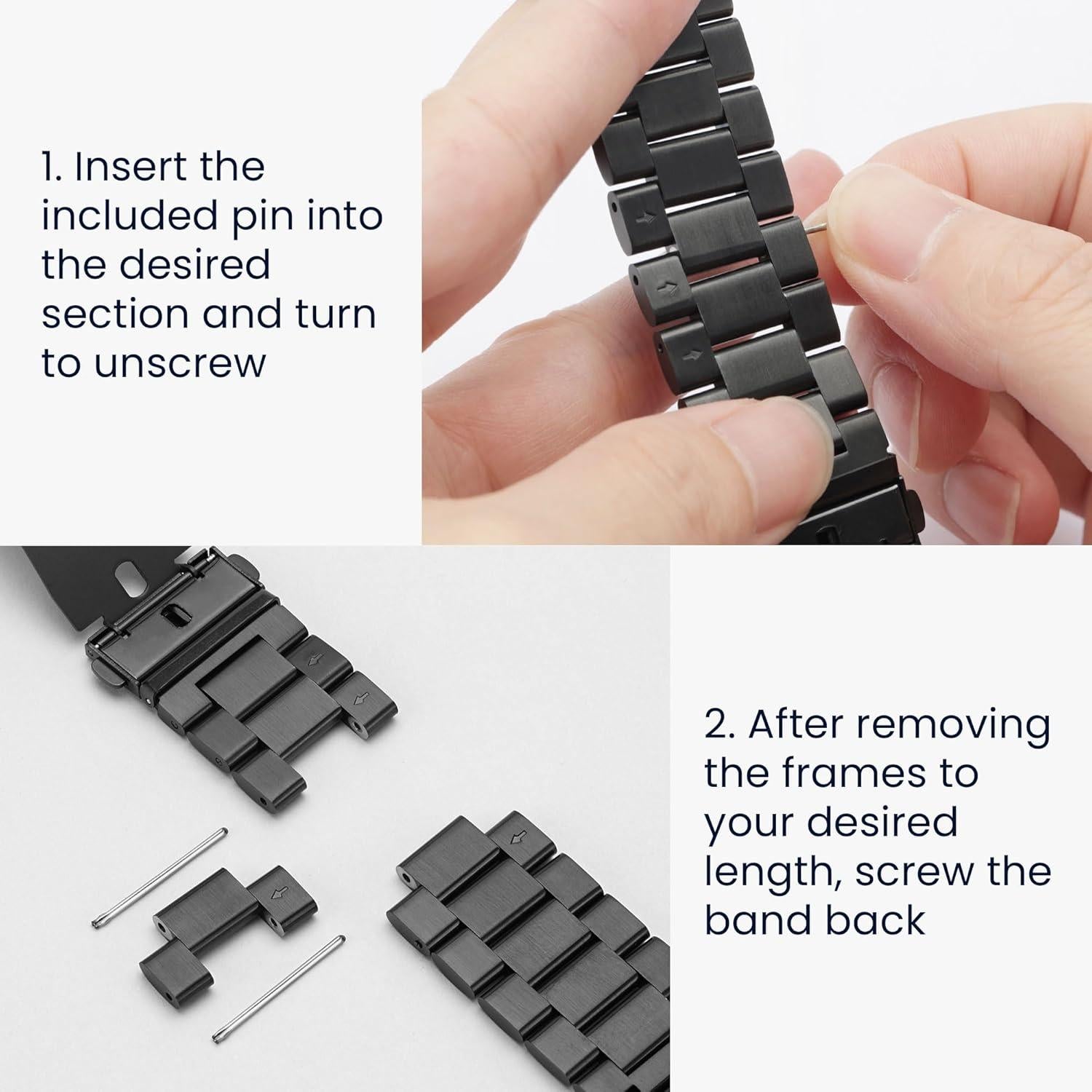 1. Insert the included pin into the desired section and turn to unscrew

2. After removing the frames to your desired length, screw the band back