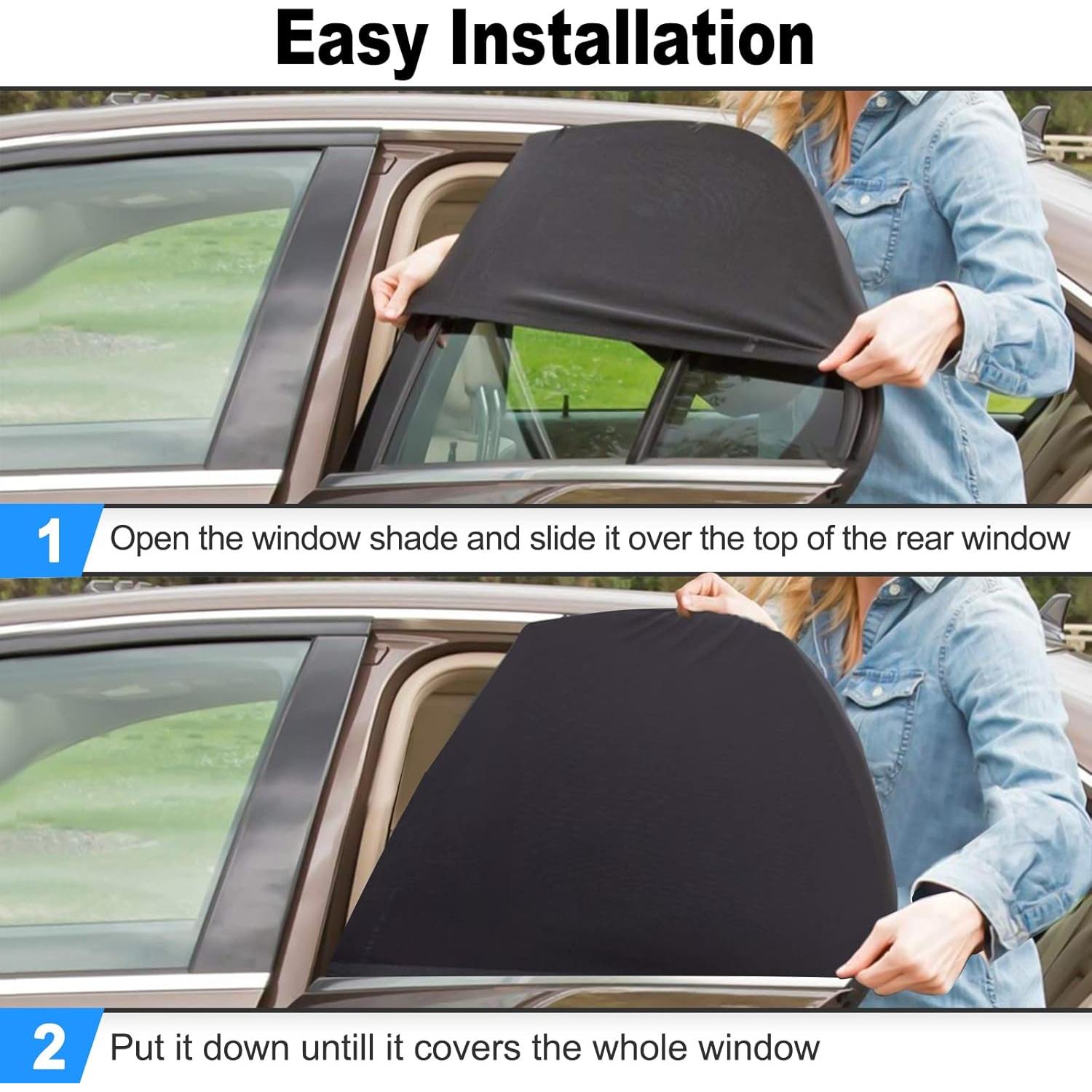 Easy Installation

1 Open the window shade and slide it over the top of the rear window

2 Put it down untill it covers the whole window