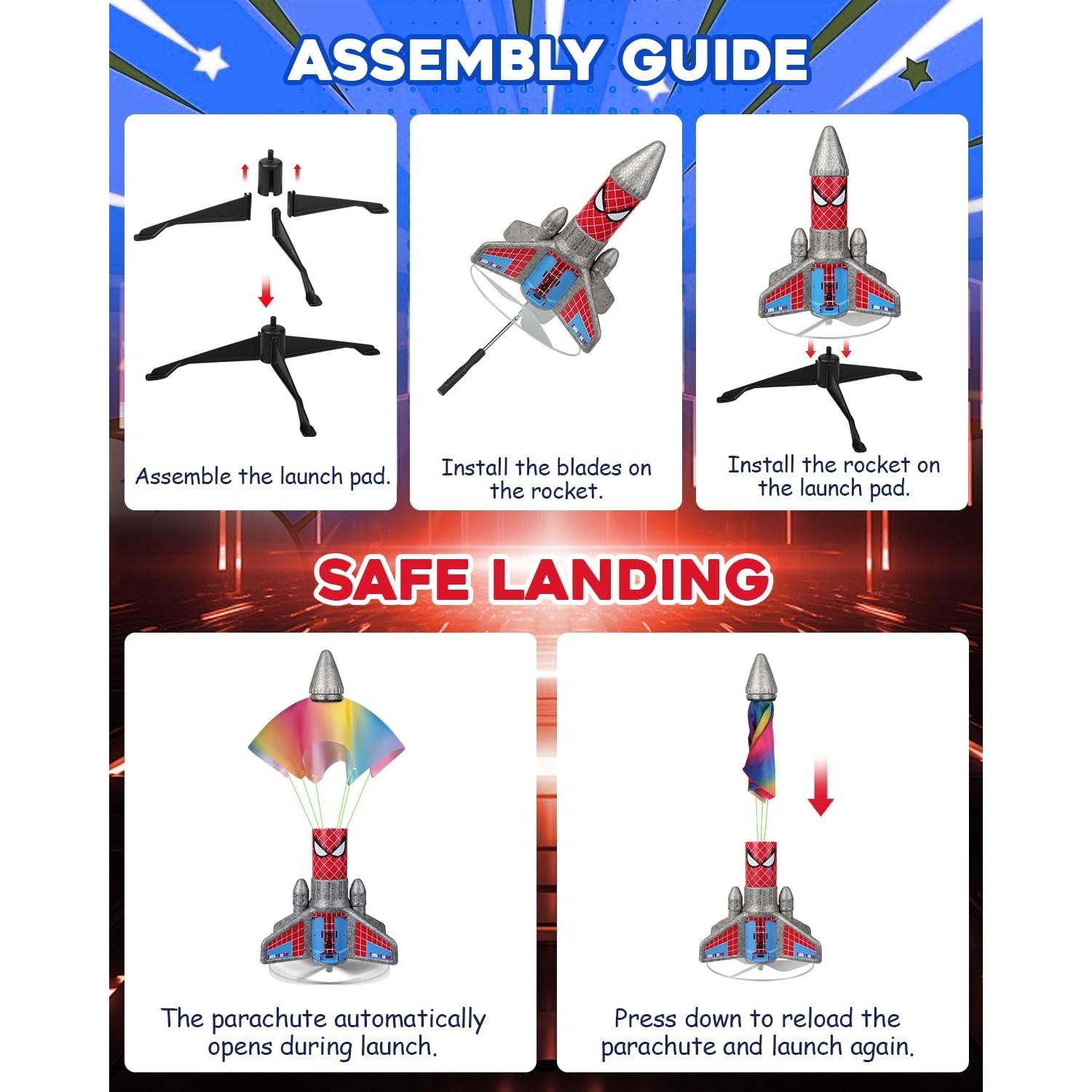 ASSEMBLY GUIDE

Assemble the launch pad.

Install the blades on the rocket.

Install the rocket on the launch pad.

SAFE LANDING

The parachute automatically opens during launch.

Press down to reload the parachute and launch again.