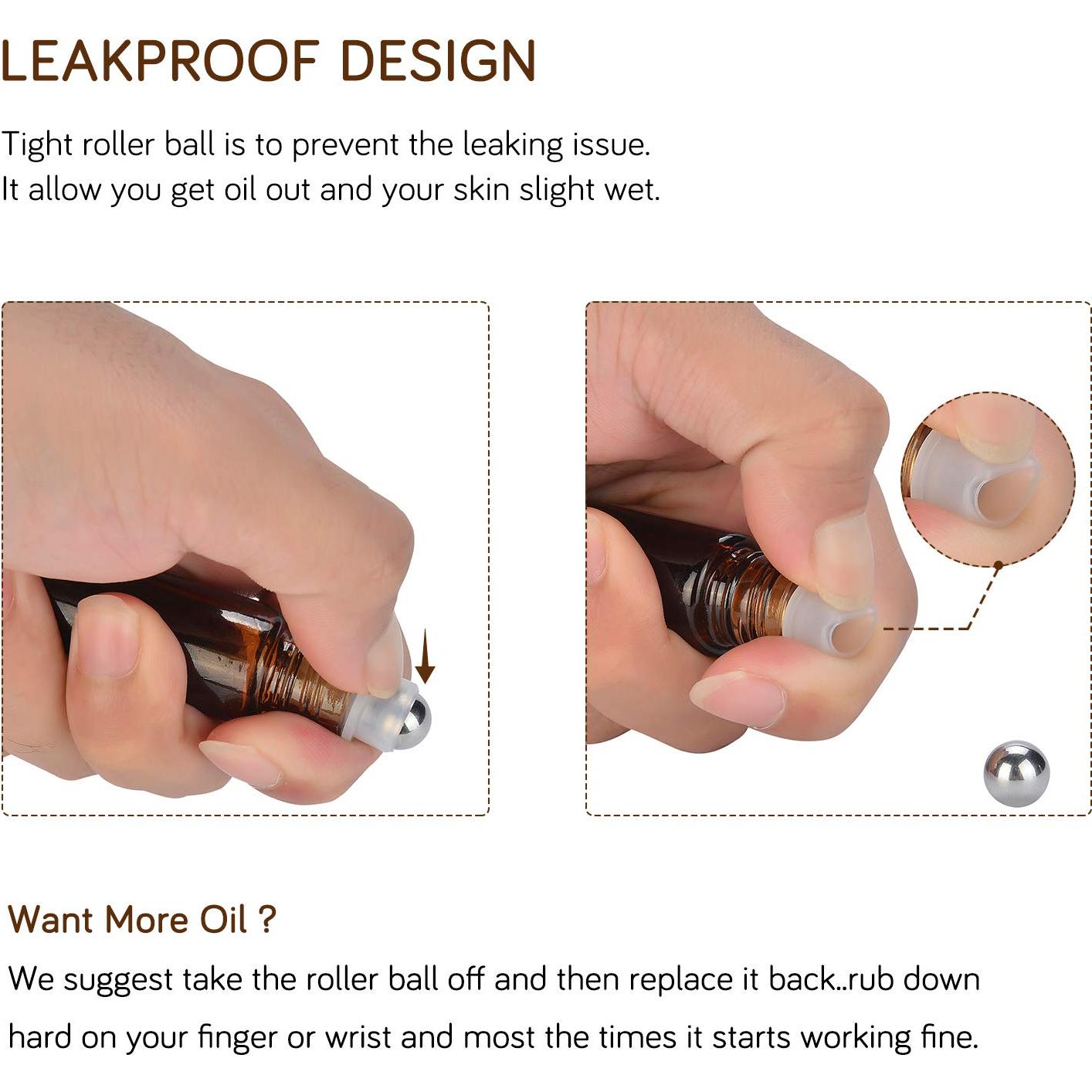 LEAKPROOF DESIGN

Tight roller ball is to prevent the leaking issue. It allow you get oil out and your skin slight wet.

Want More Oil ?

We suggest take the roller ball off and then replace it back..rub down hard on your finger or wrist and most the times it starts working fine.