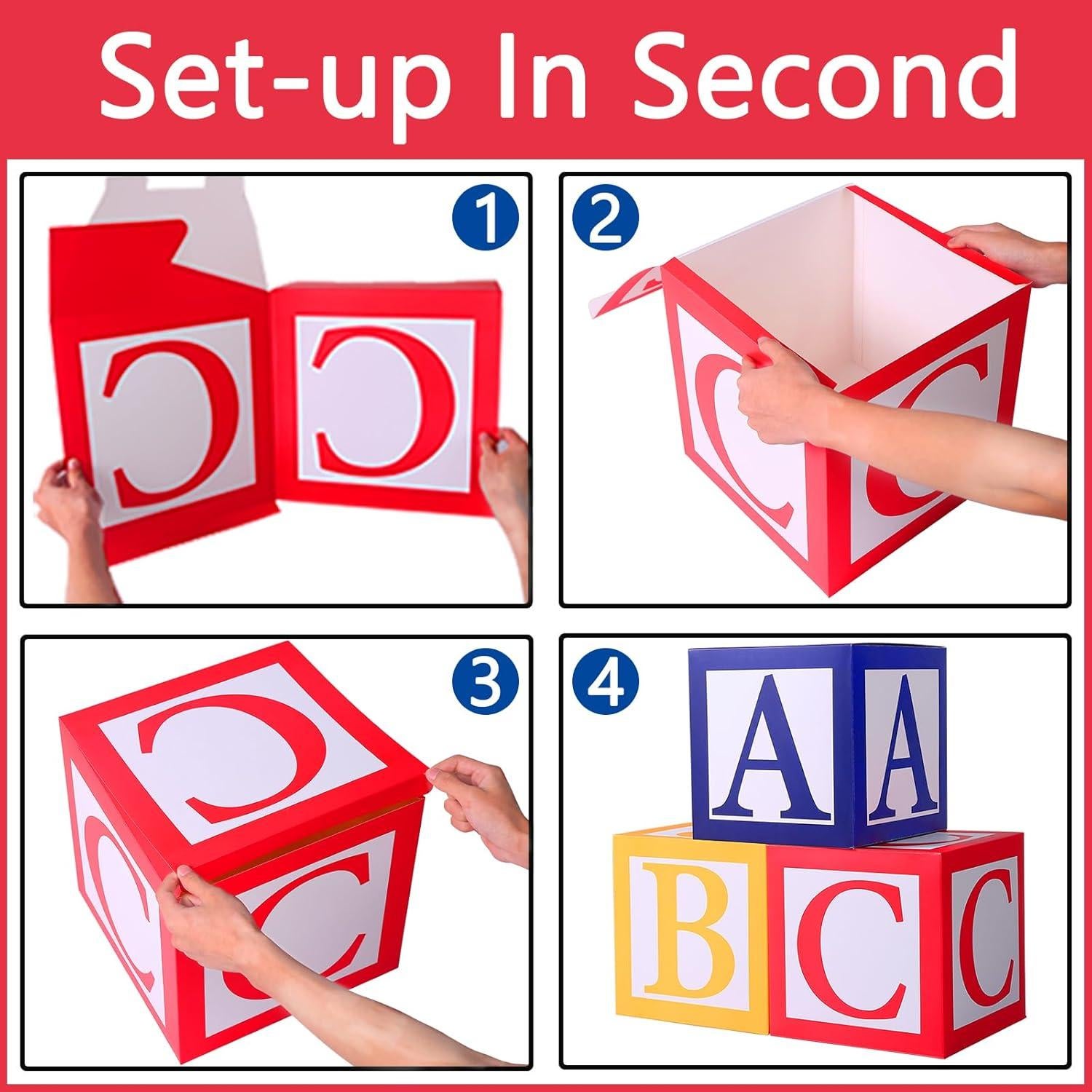 Set-up In Second

1

C C

2

C C

3

C C C

4

A A
B C C