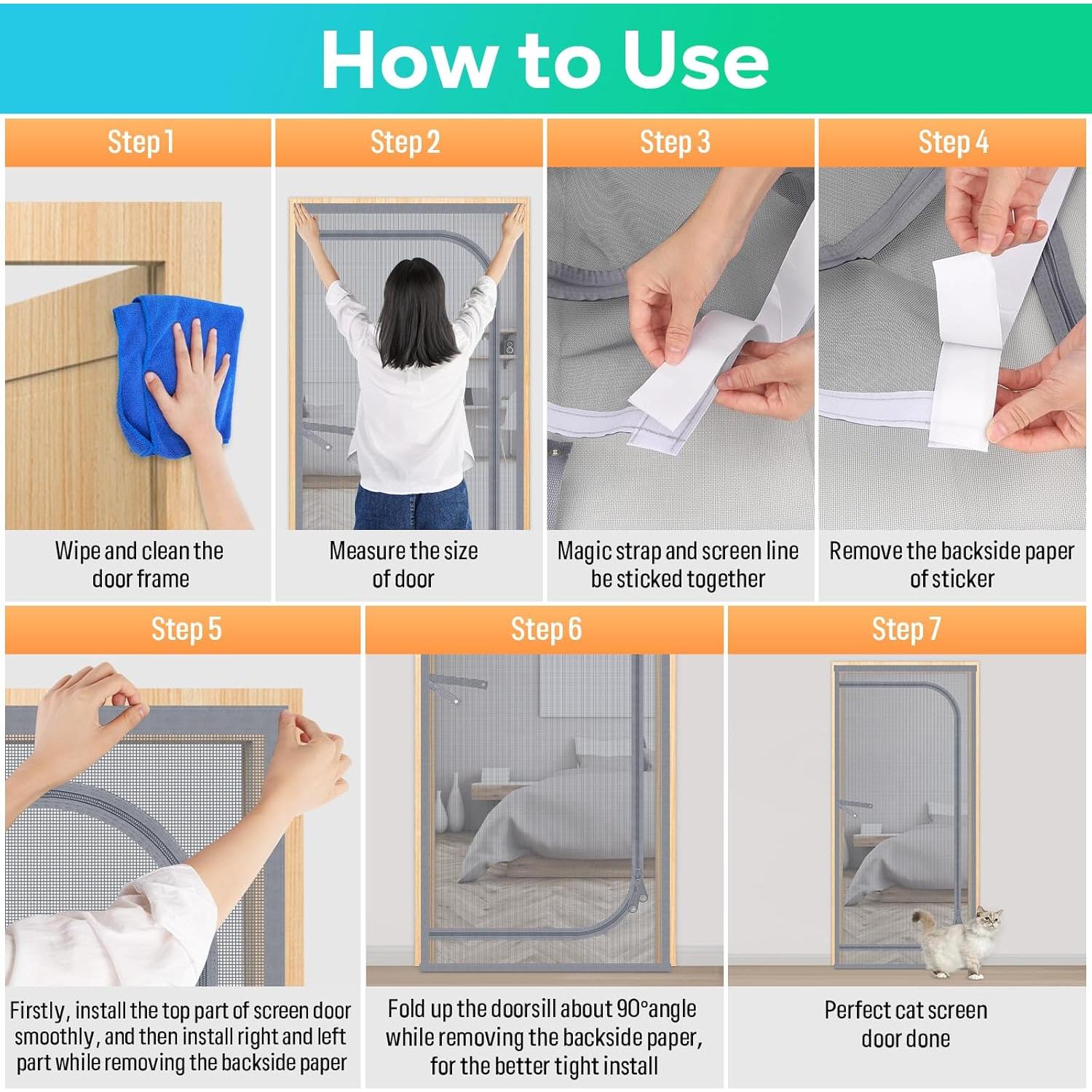 How to Use

Step 1

Wipe and clean the door frame

Step 2

Measure the size of door

Step 3

Magic strap and screen line be sticked together

Step 4

Remove the backside paper of sticker

Step 5

Firstly, install the top part of screen door smoothly, and then install right and left part while removing the backside paper

Step 6

Fold up the doorsill about 90°angle while removing the backside paper, for the better tight install

Step 7

Perfect cat screen door done