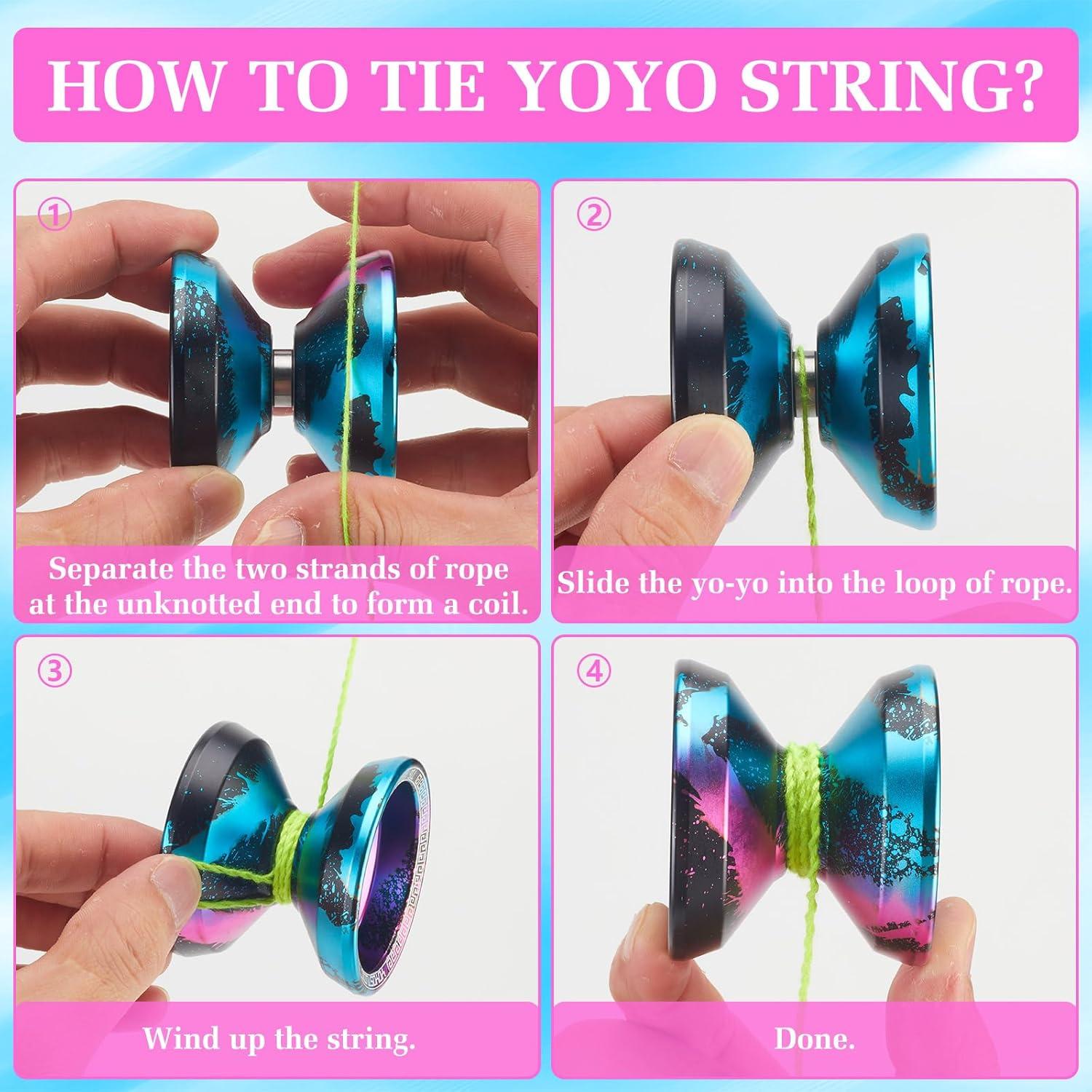 HOW TO TIE YOYO STRING?

①

Separate the two strands of rope at the unknotted end to form a coil.

②

Slide the yo-yo into the loop of rope.

③

Wind up the string.

④

Done.