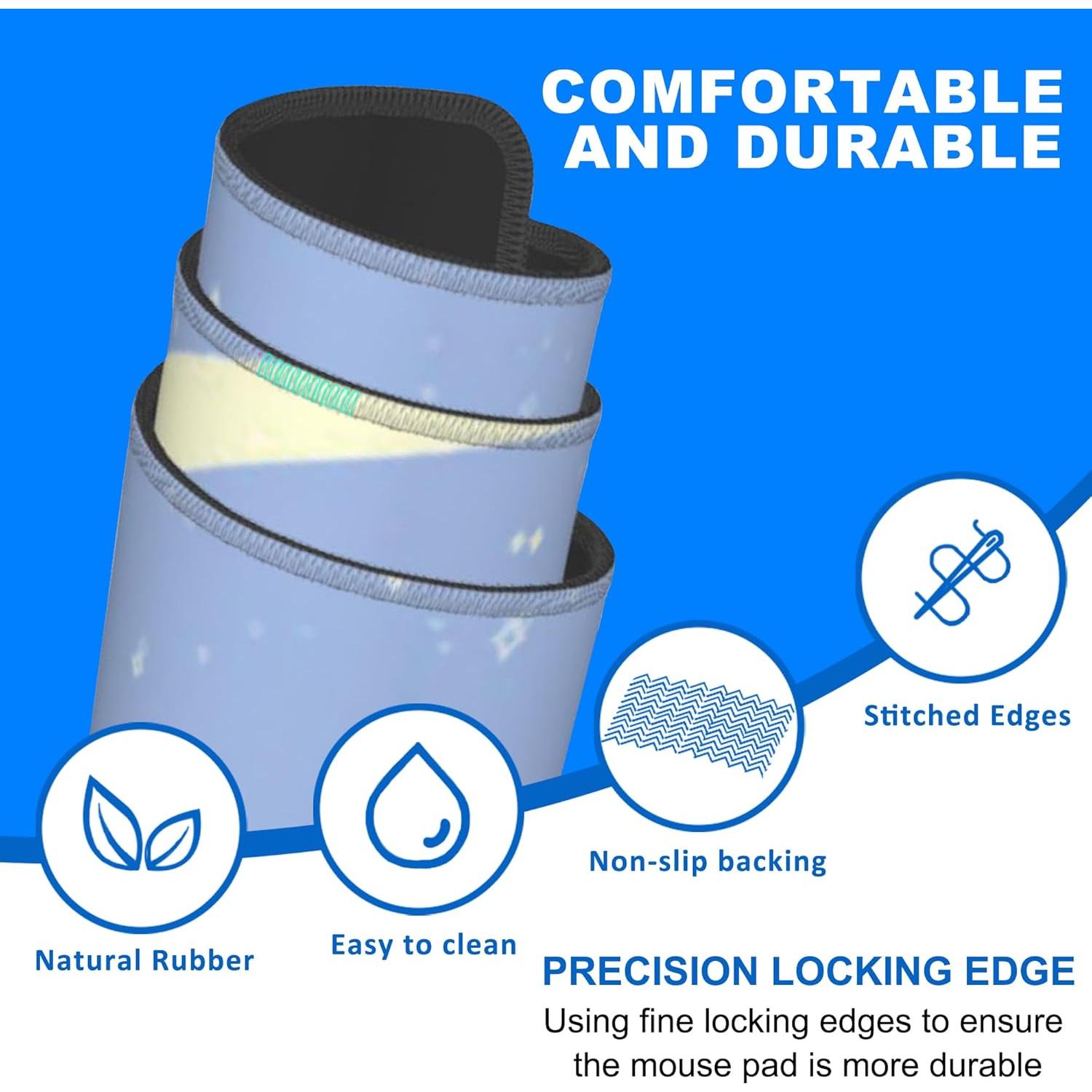 COMFORTABLE AND DURABLE

Stitched Edges

Non-slip backing

Natural Rubber

Easy to clean

PRECISION LOCKING EDGE

Using fine locking edges to ensure the mouse pad is more durable