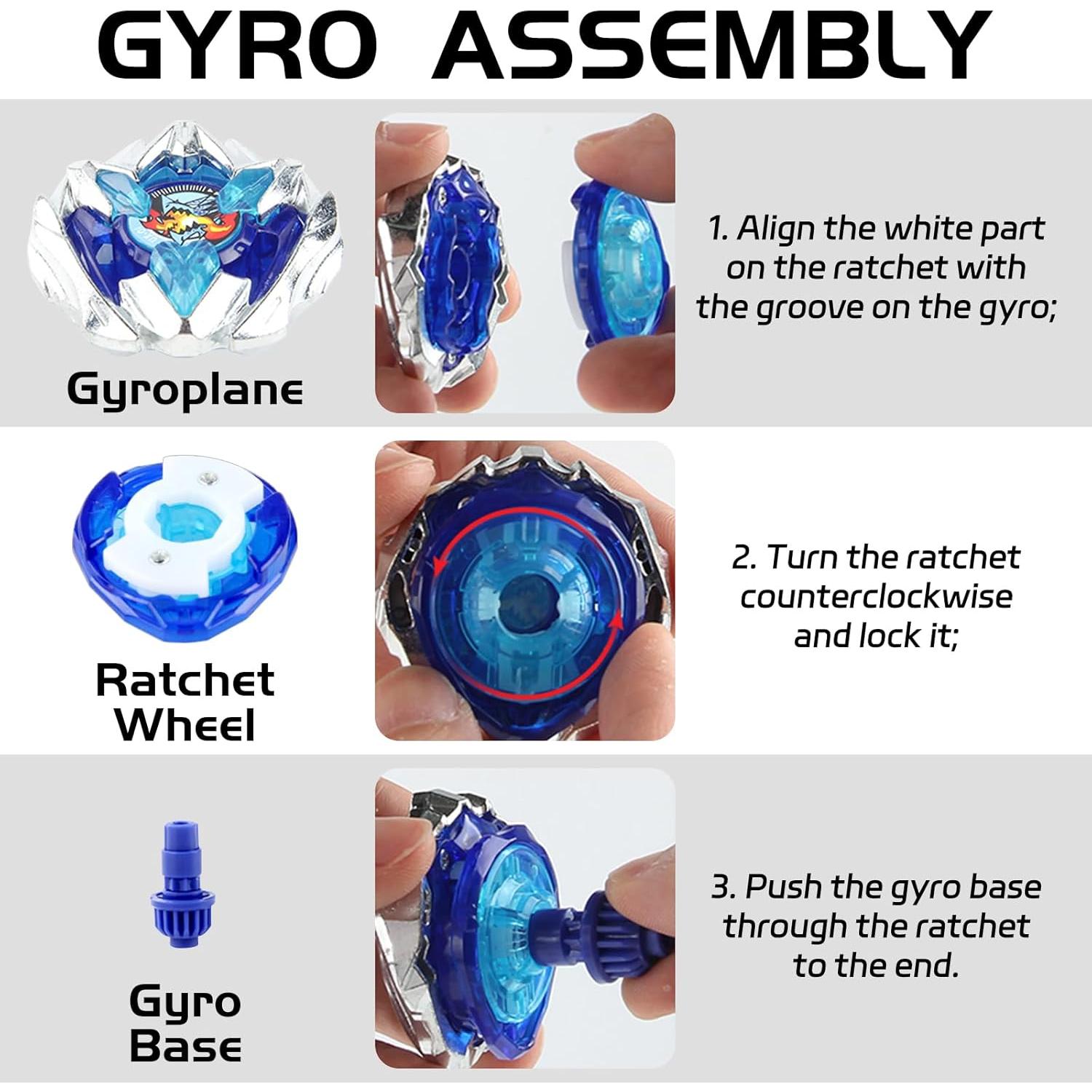 GYRO ASSEMBLY

Gyroplane

1. Align the white part on the ratchet with the groove on the gyro;

Ratchet Wheel

2. Turn the ratchet counterclockwise and lock it;

Gyro Base

3. Push the gyro base through the ratchet to the end.