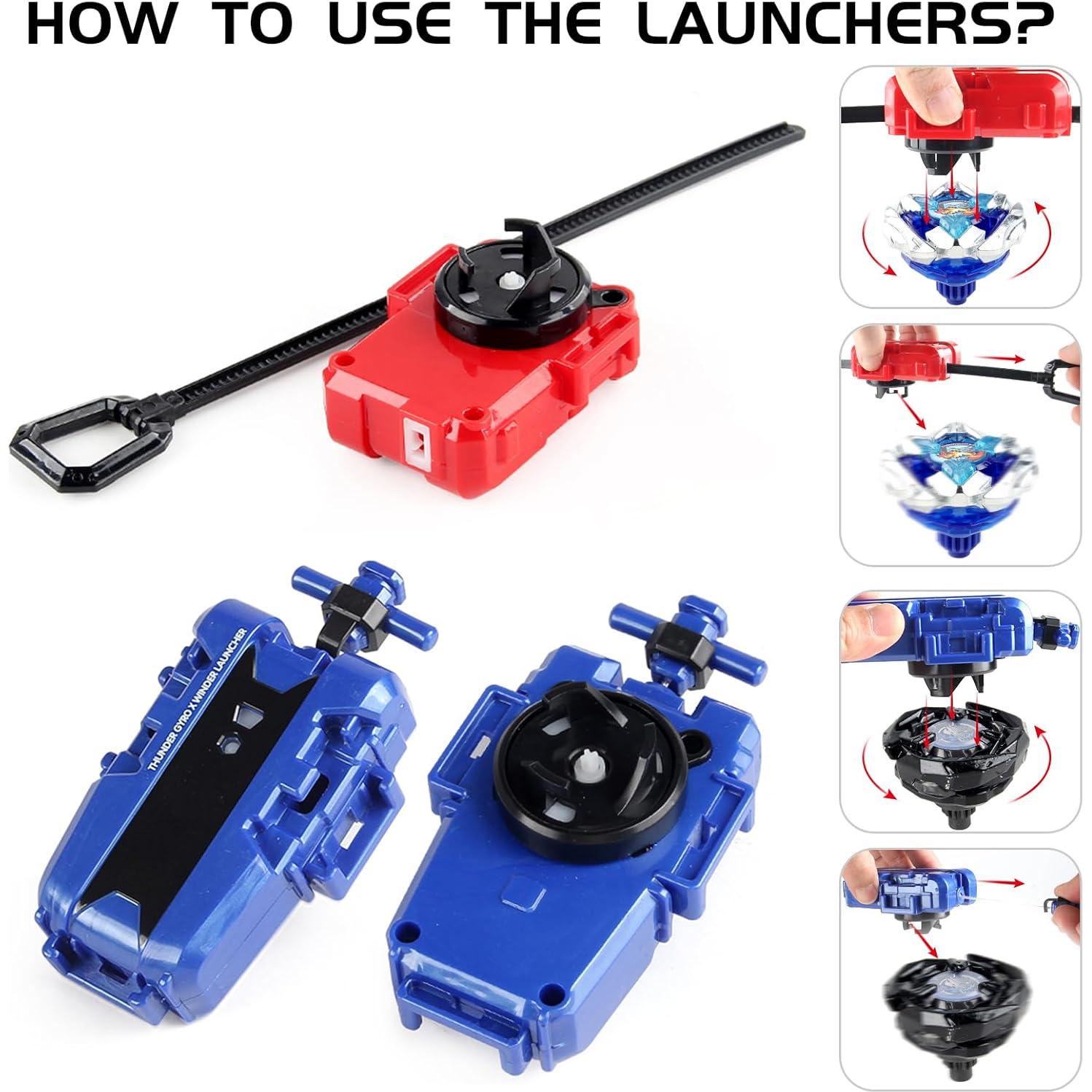 HOW TO USE THE LAUNCHERS?

THUNDER GYRO X WINDER LAUNCHER