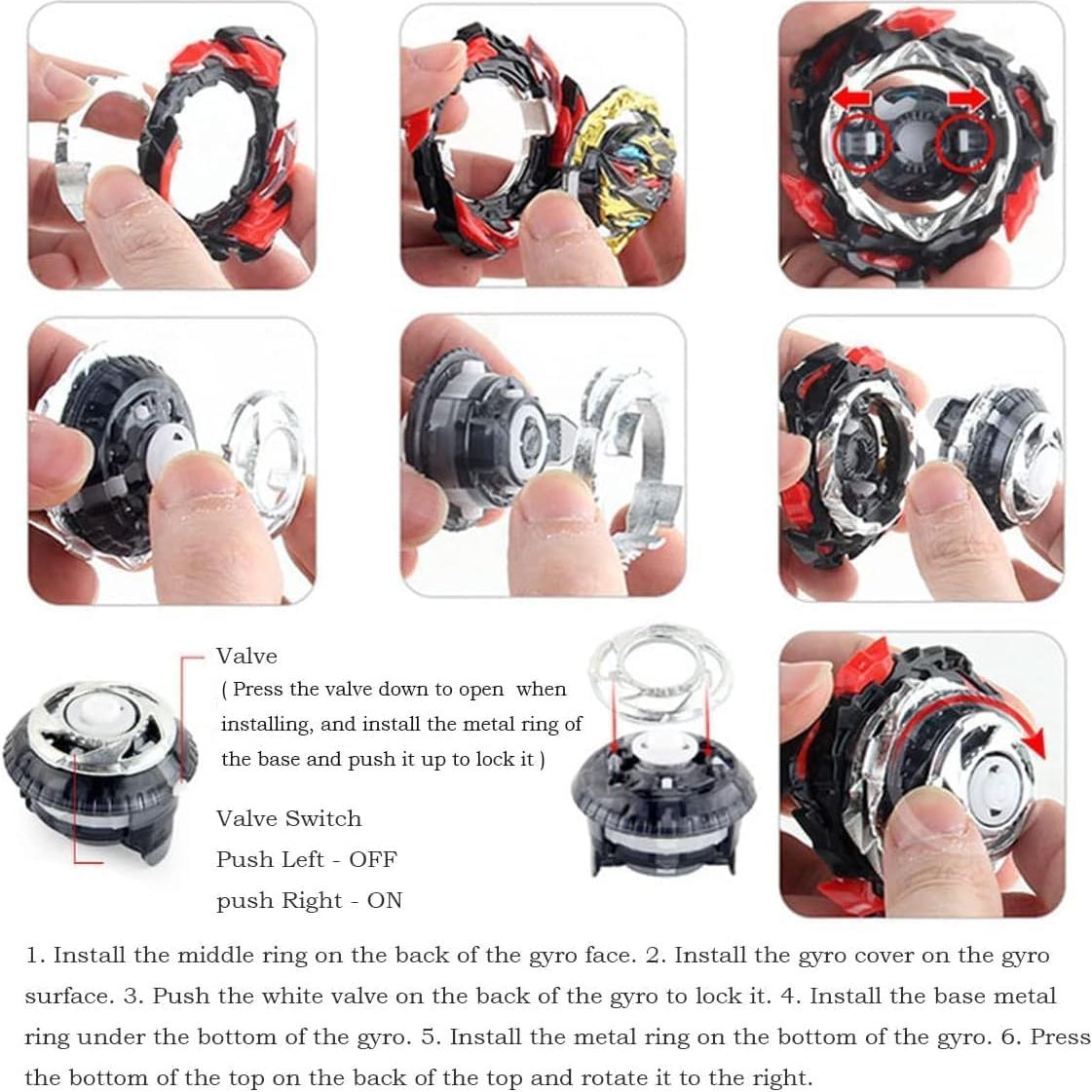 Valve
( Press the valve down to open when installing, and install the metal ring of the base and push it up to lock it )

Valve Switch
Push Left - OFF
push Right - ON

1. Install the middle ring on the back of the gyro face. 2. Install the gyro cover on the gyro surface. 3. Push the white valve on the back of the gyro to lock it. 4. Install the base metal ring under the bottom of the gyro. 5. Install the metal ring on the bottom of the gyro. 6. Press the bottom of the top on the back of the top and rotate it to the right.