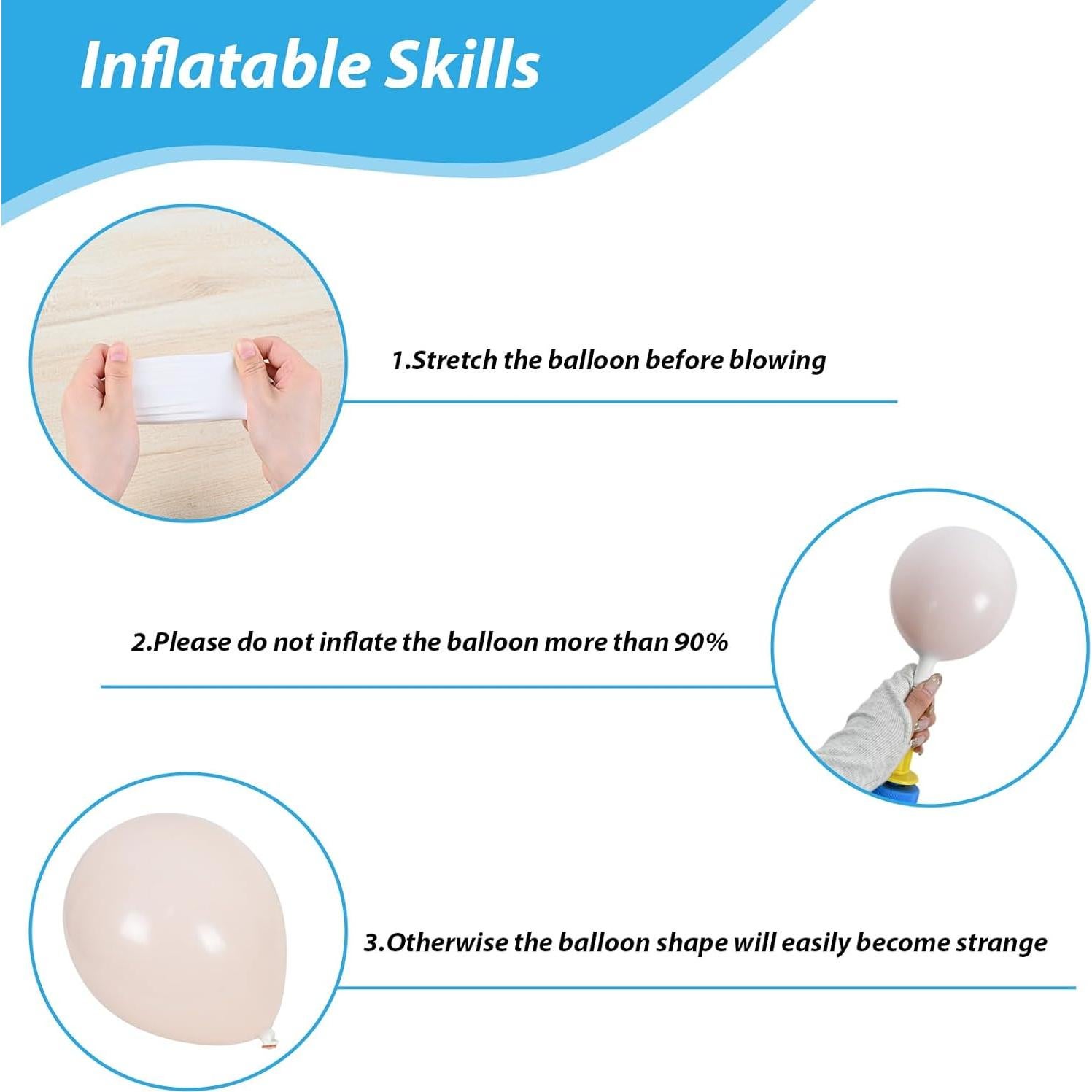 Inflatable Skills

1.Stretch the balloon before blowing

2.Please do not inflate the balloon more than 90%

3.Otherwise the balloon shape will easily become strange