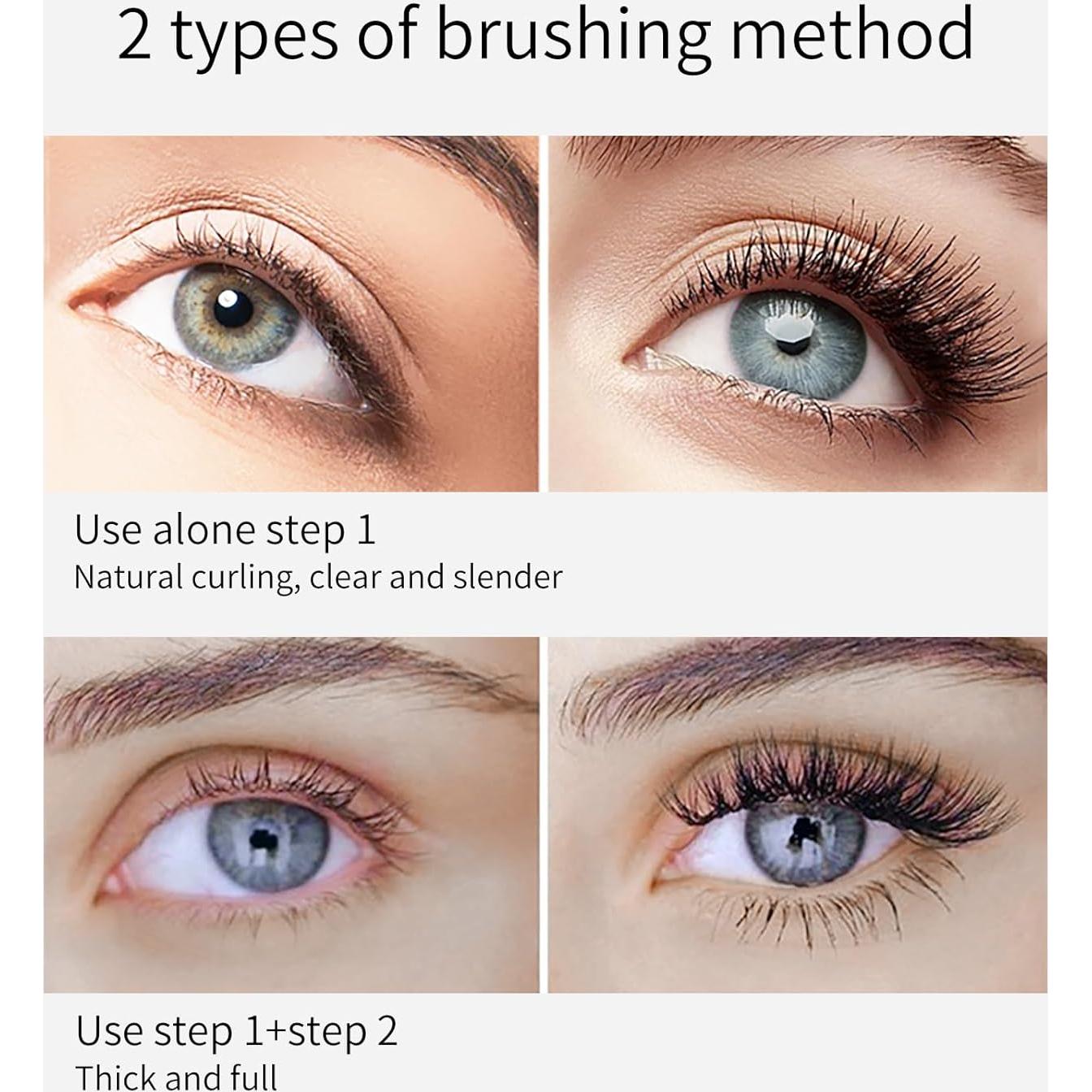 2 types of brushing method

Use alone step 1
Natural curling, clear and slender

Use step 1+step 2
Thick and full