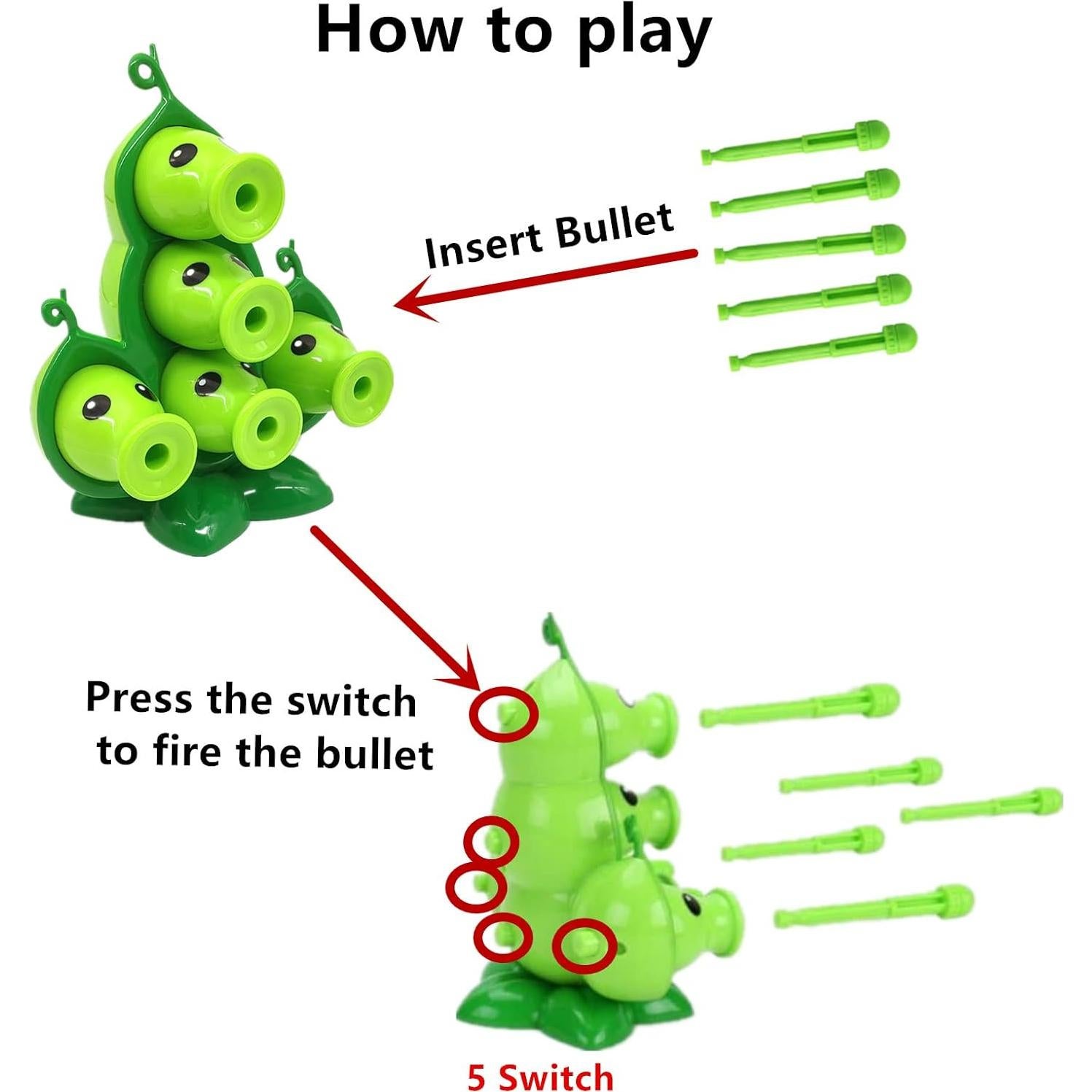 How to play

Insert Bullet

Press the switch to fire the bullet

5 Switch