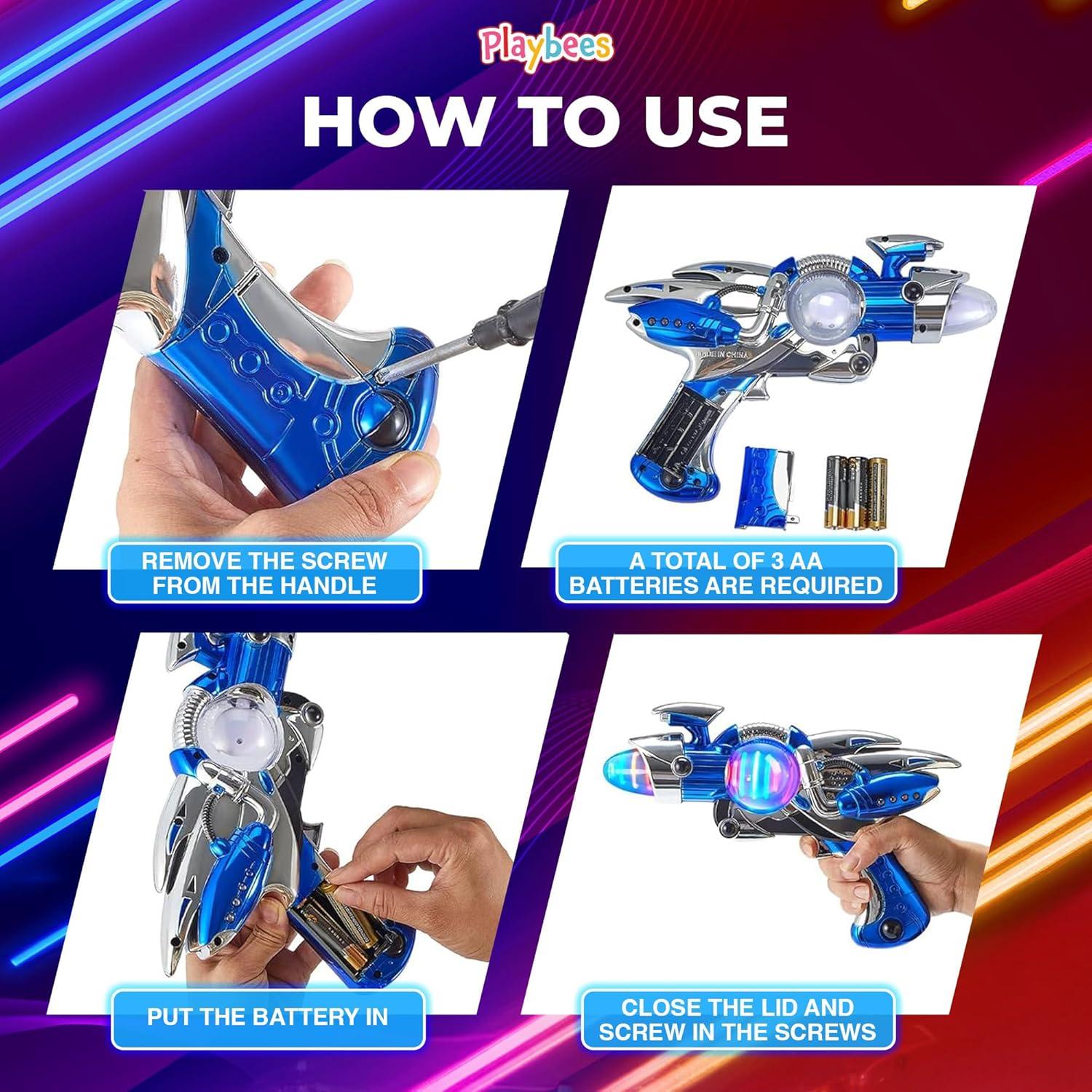 Playbees

HOW TO USE

MADE IN CHINA

REMOVE THE SCREW FROM THE HANDLE

A TOTAL OF 3 AA BATTERIES ARE REQUIRED

PUT THE BATTERY IN

CLOSE THE LID AND SCREW IN THE SCREWS