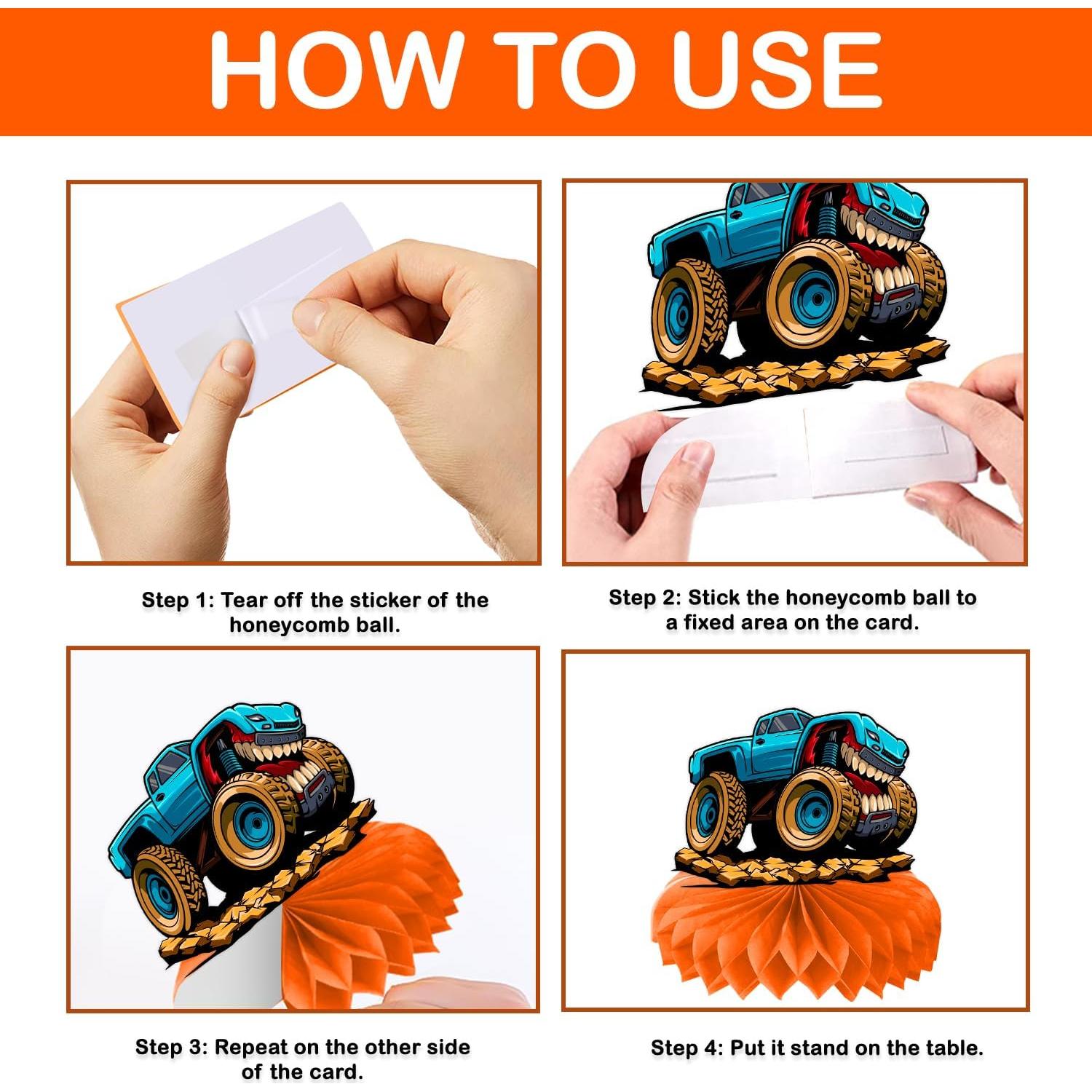 HOW TO USE

Step 1: Tear off the sticker of the honeycomb ball.

Step 2: Stick the honeycomb ball to a fixed area on the card.

Step 3: Repeat on the other side of the card.

Step 4: Put it stand on the table.