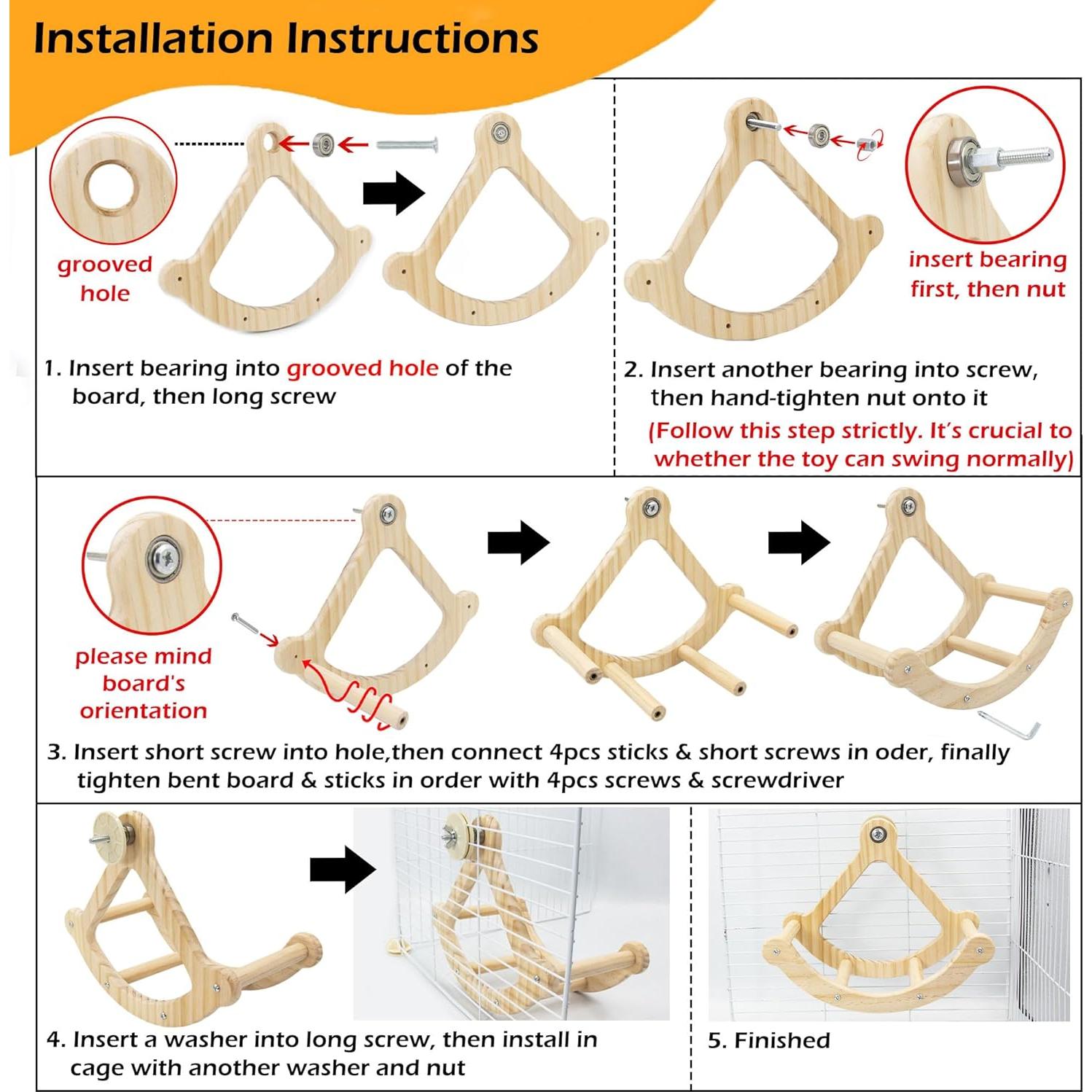 Installation Instructions

grooved hole

1. Insert bearing into grooved hole of the board, then long screw

insert bearing first, then nut

2. Insert another bearing into screw, then hand-tighten nut onto it
(Follow this step strictly. It's crucial to whether the toy can swing normally)

please mind board's orientation

3. Insert short screw into hole,then connect 4pcs sticks & short screws in oder, finally tighten bent board & sticks in order with 4pcs screws & screwdriver

4. Insert a washer into long screw, then install in cage with another washer and nut

5. Finished