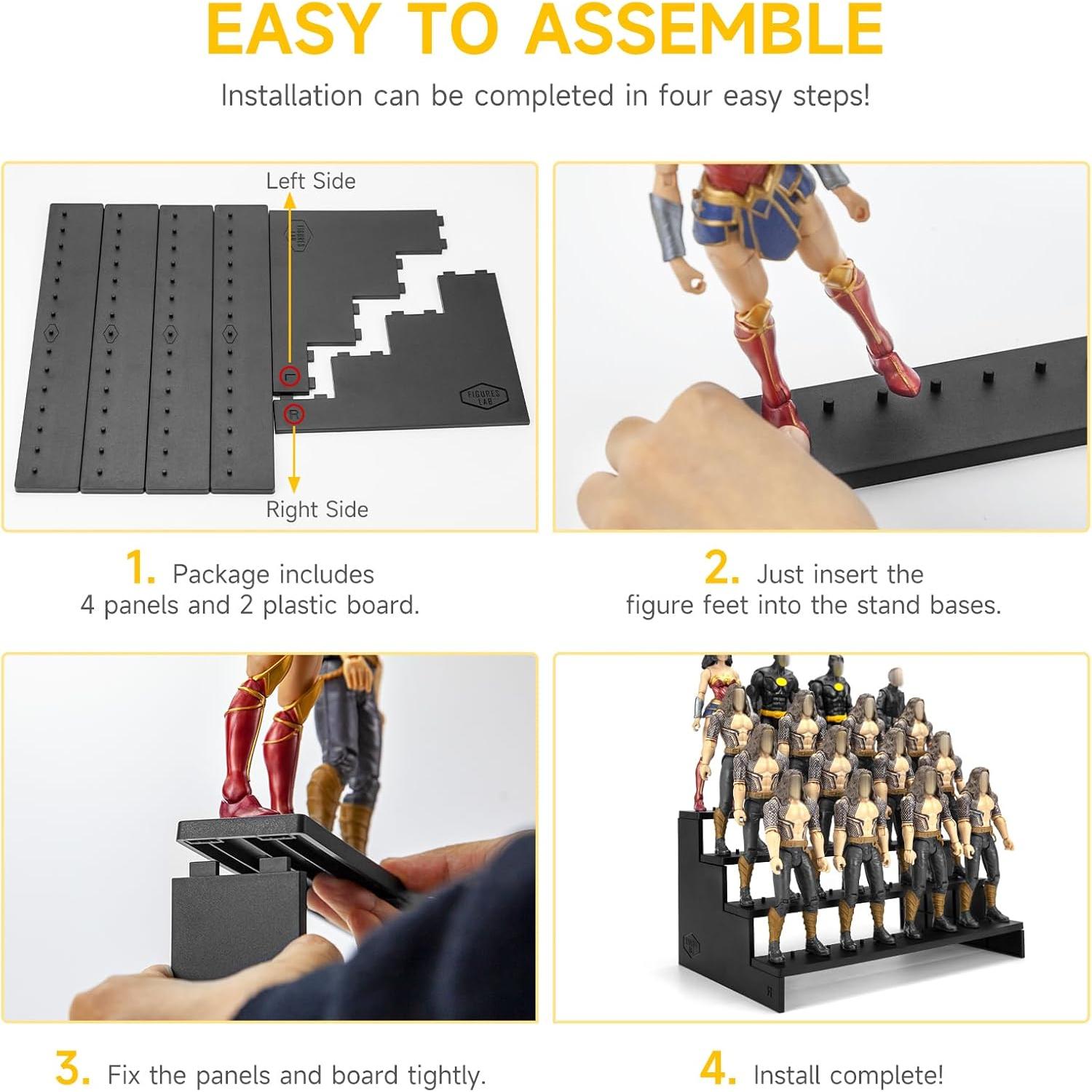 EASY TO ASSEMBLE

Installation can be completed in four easy steps!

Left Side

FIGURES LAB

L

R

FIGURES LAB

Right Side

1. Package includes 4 panels and 2 plastic board.

2. Just insert the figure feet into the stand bases.

3. Fix the panels and board tightly.

4. Install complete!