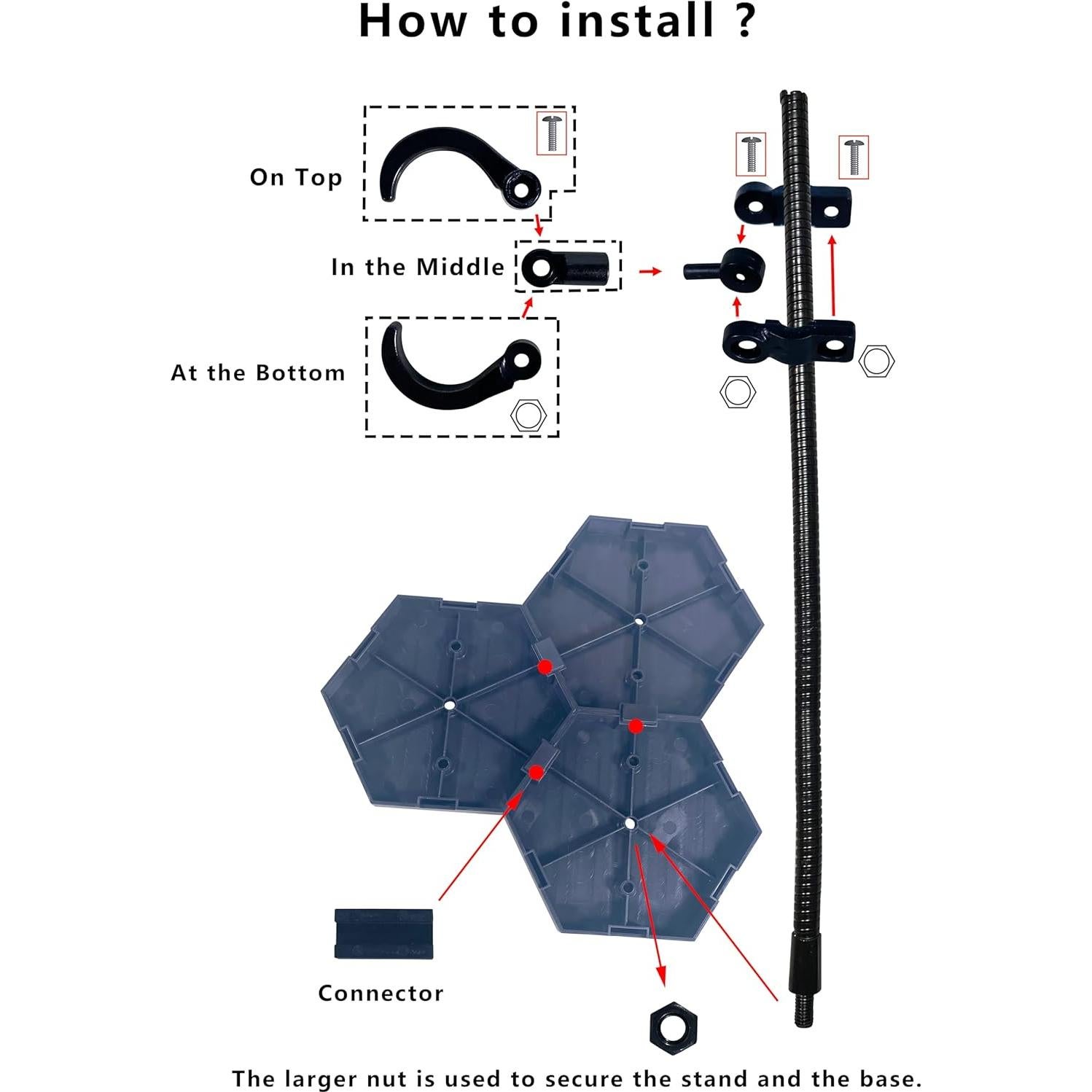 How to install ?

On Top

In the Middle

At the Bottom

Connector

The larger nut is used to secure the stand and the base.